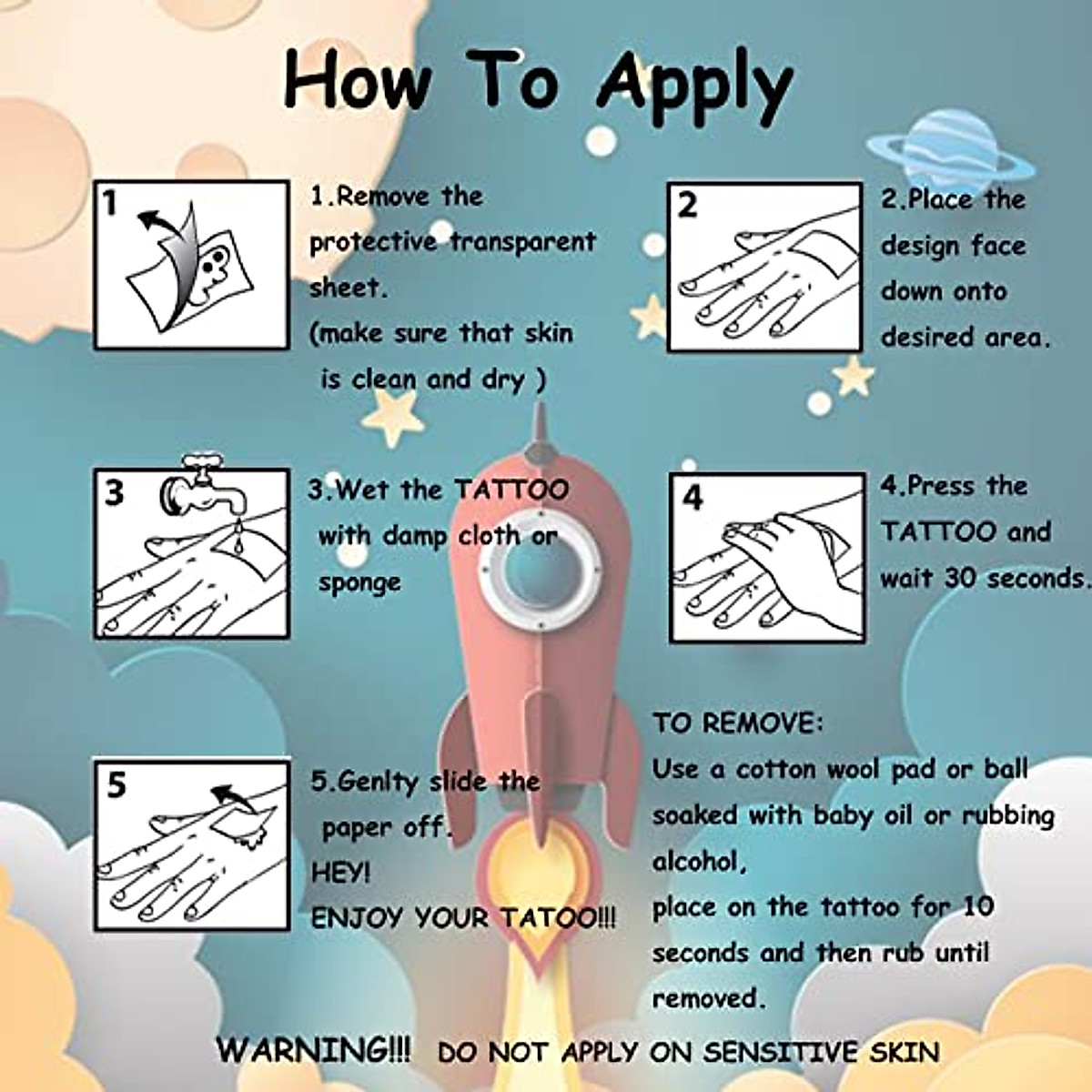 How To Apply

1

1.Remove the protective transparent sheet.
(make sure that skin is clean and dry )

2

2.Place the design face down onto desired area.

3

3.Wet the TATTOO with damp cloth or sponge

4

4.Press the TATTOO and wait 30 seconds.

5

5.Genlty slide the paper off.
HEY!
ENJOY YOUR TATOO!!!

TO REMOVE:
Use a cotton wool pad or ball soaked with baby oil or rubbing alcohol,
place on the tattoo for 10 seconds and then rub until removed.

WARNING!!! DO NOT APPLY ON SENSITIVE SKIN