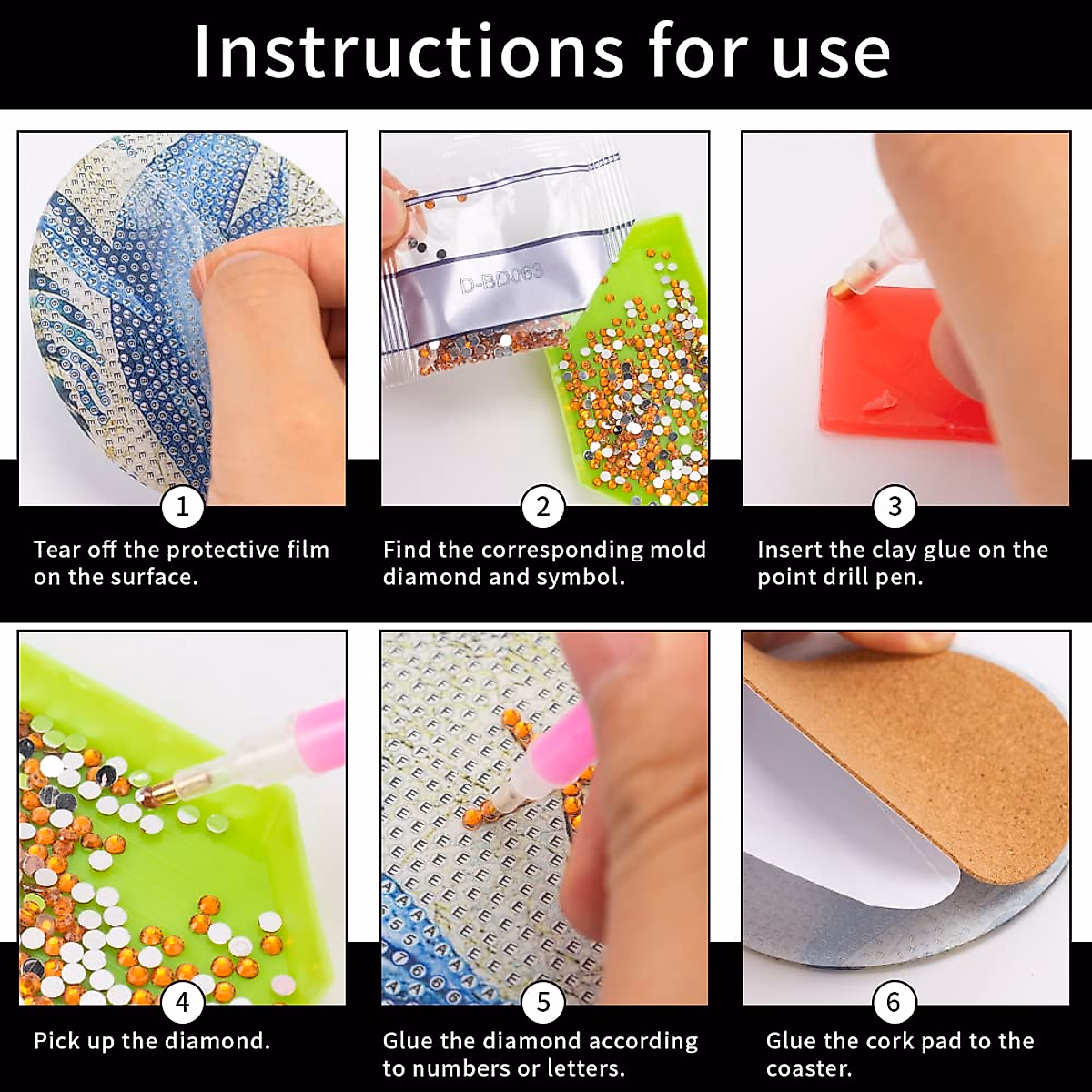 Instructions for use

D-BD063

1
Tear off the protective film on the surface.

2
Find the corresponding mold diamond and symbol.

3
Insert the clay glue on the point drill pen.

4
Pick up the diamond.

5
Glue the diamond according to numbers or letters.

6
Glue the cork pad to the coaster.