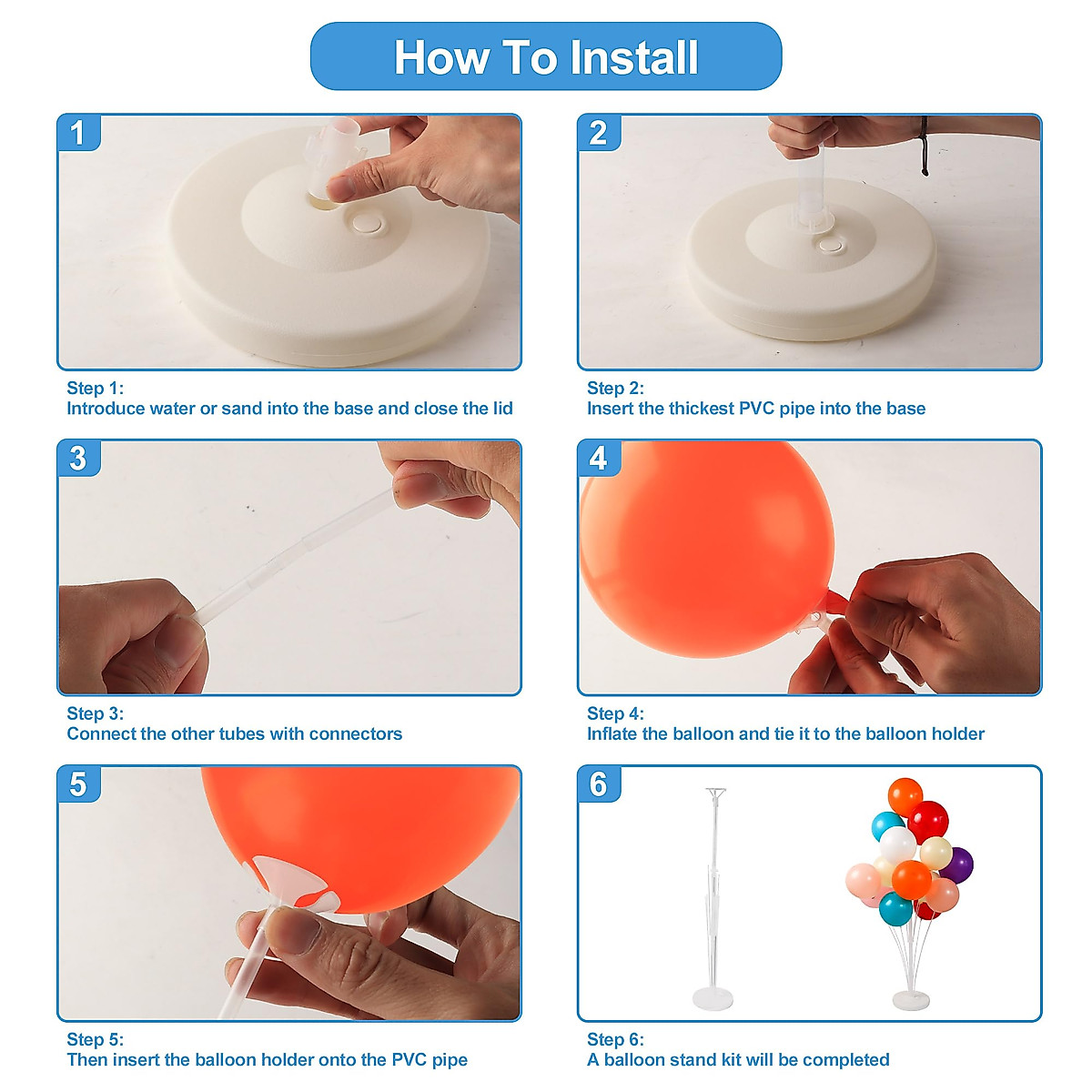 How To Install

1

Step 1:
Introduce water or sand into the base and close the lid

2

Step 2:
Insert the thickest PVC pipe into the base

3

Step 3:
Connect the other tubes with connectors

4

Step 4:
Inflate the balloon and tie it to the balloon holder

5

Step 5:
Then insert the balloon holder onto the PVC pipe

6

Step 6:
A balloon stand kit will be completed