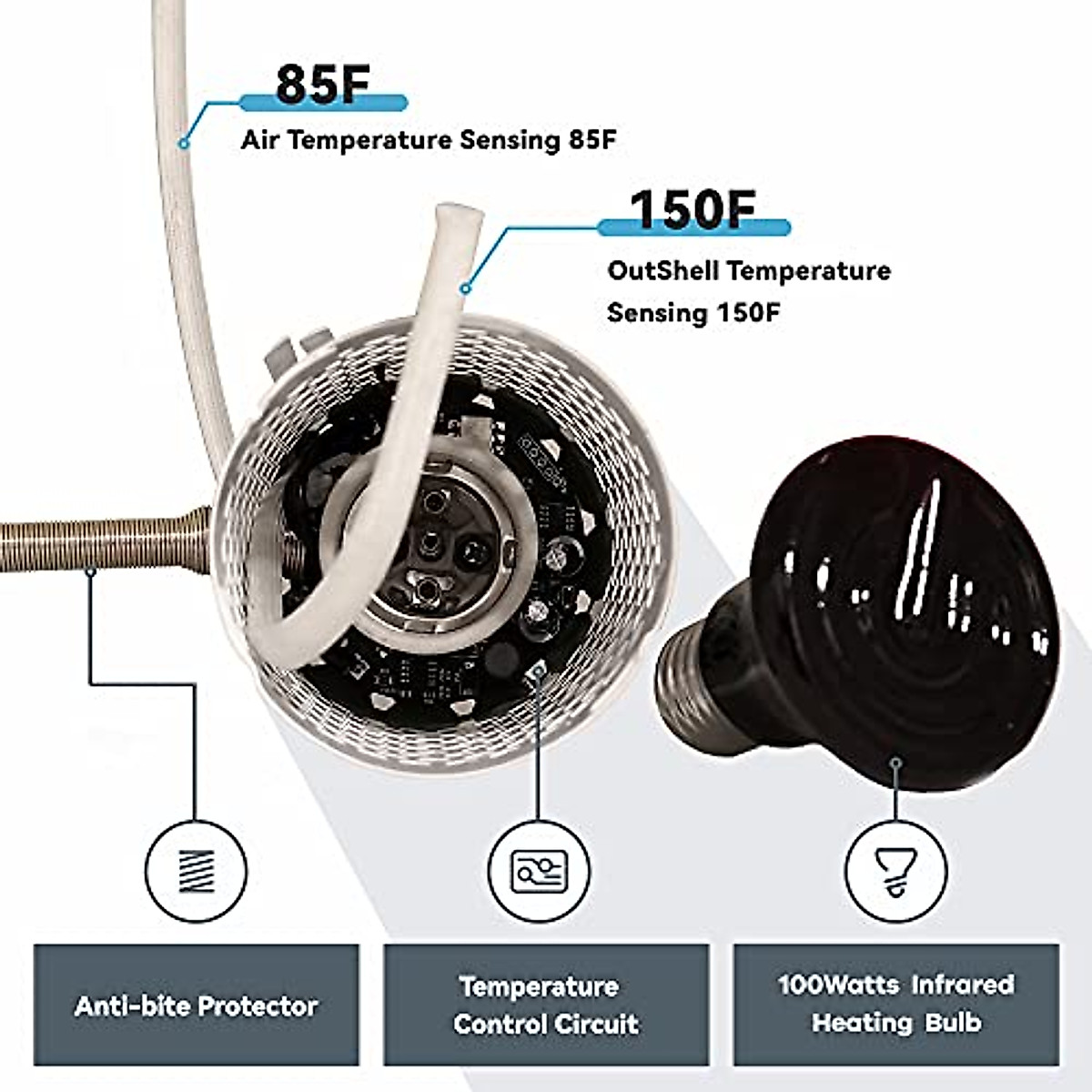 85F
Air Temperature Sensing 85F

150F
OutShell Temperature Sensing 150F

Anti-bite Protector

Temperature Control Circuit

100Watts Infrared Heating Bulb