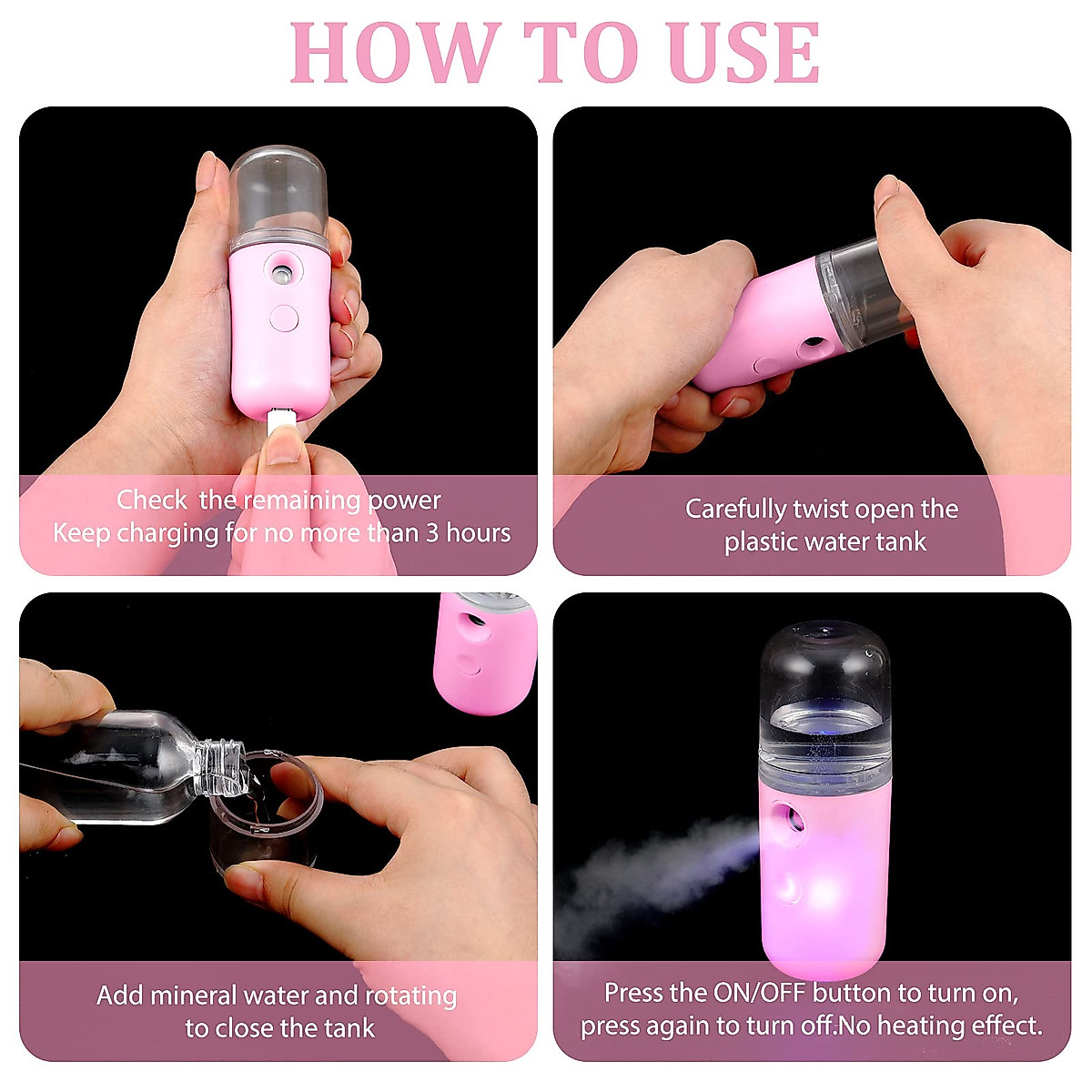 HOW TO USE

Check the remaining power
Keep charging for no more than 3 hours

Carefully twist open the plastic water tank

Add mineral water and rotating to close the tank

Press the ON/OFF button to turn on, press again to turn off.No heating effect.