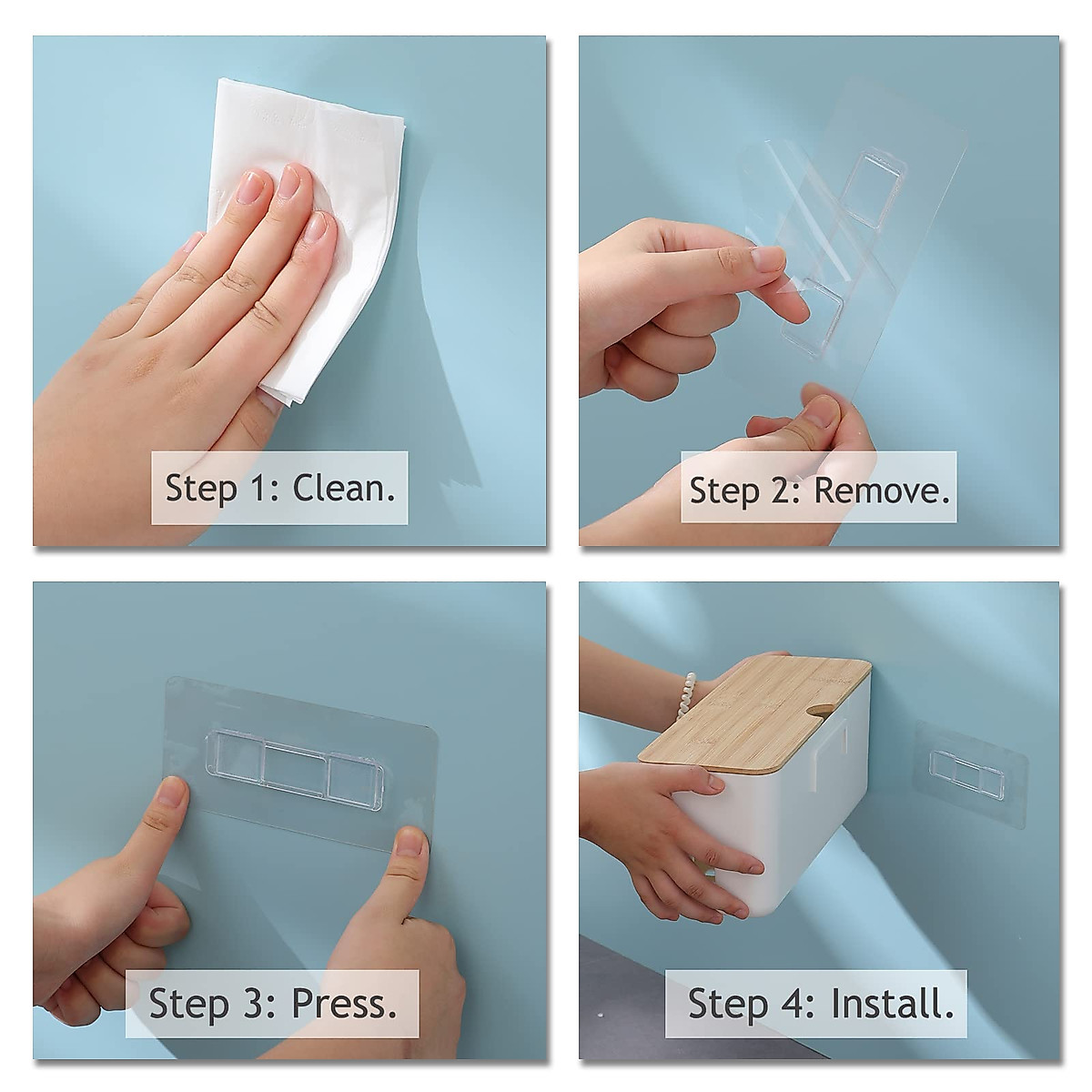 Step 1: Clean.

Step 2: Remove.

Step 3: Press.

Step 4: Install.