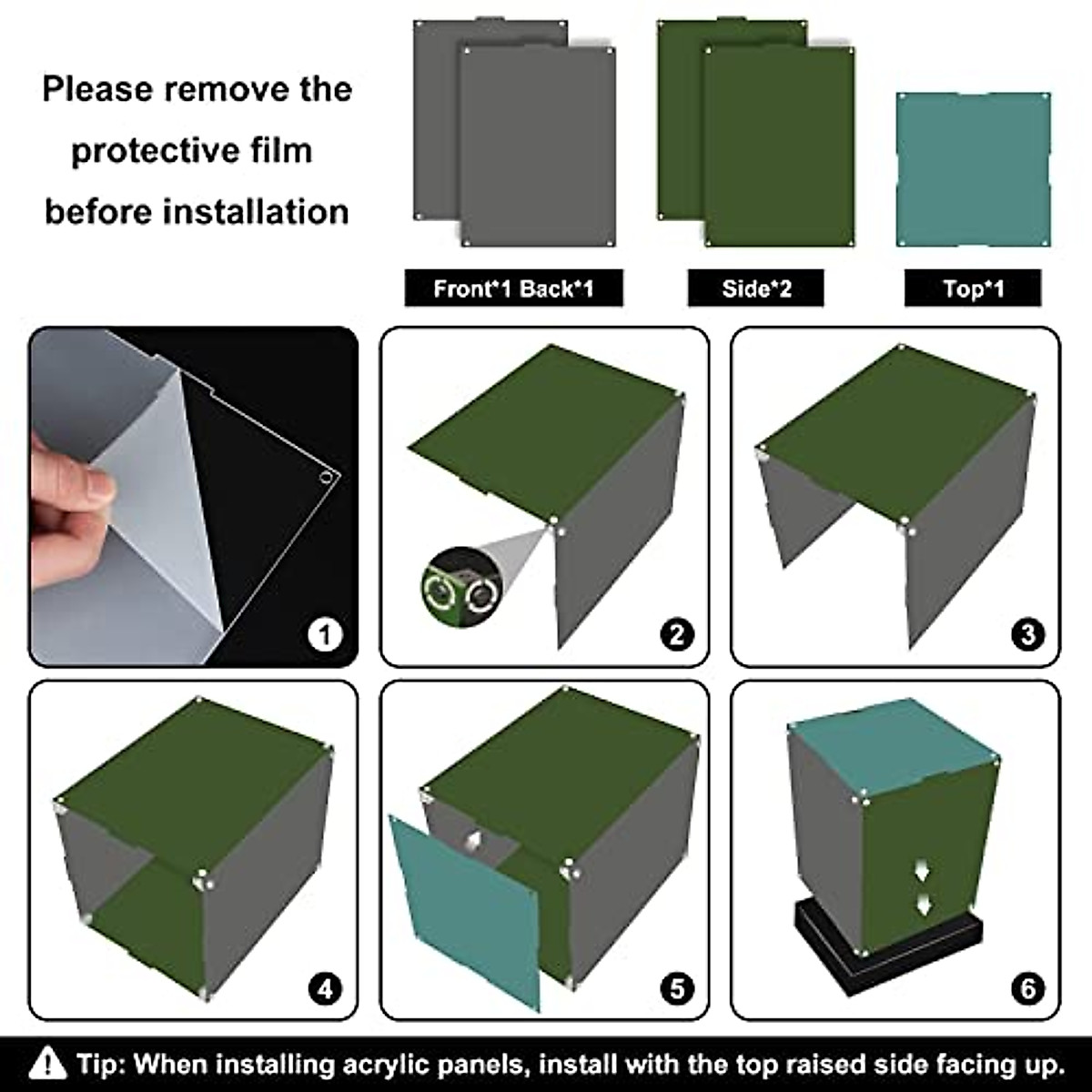 Please remove the protective film before installation

Front*1 Back*1

Side*2

Top*1

1

2

3

4

5

6

Tip: When installing acrylic panels, install with the top raised side facing up.