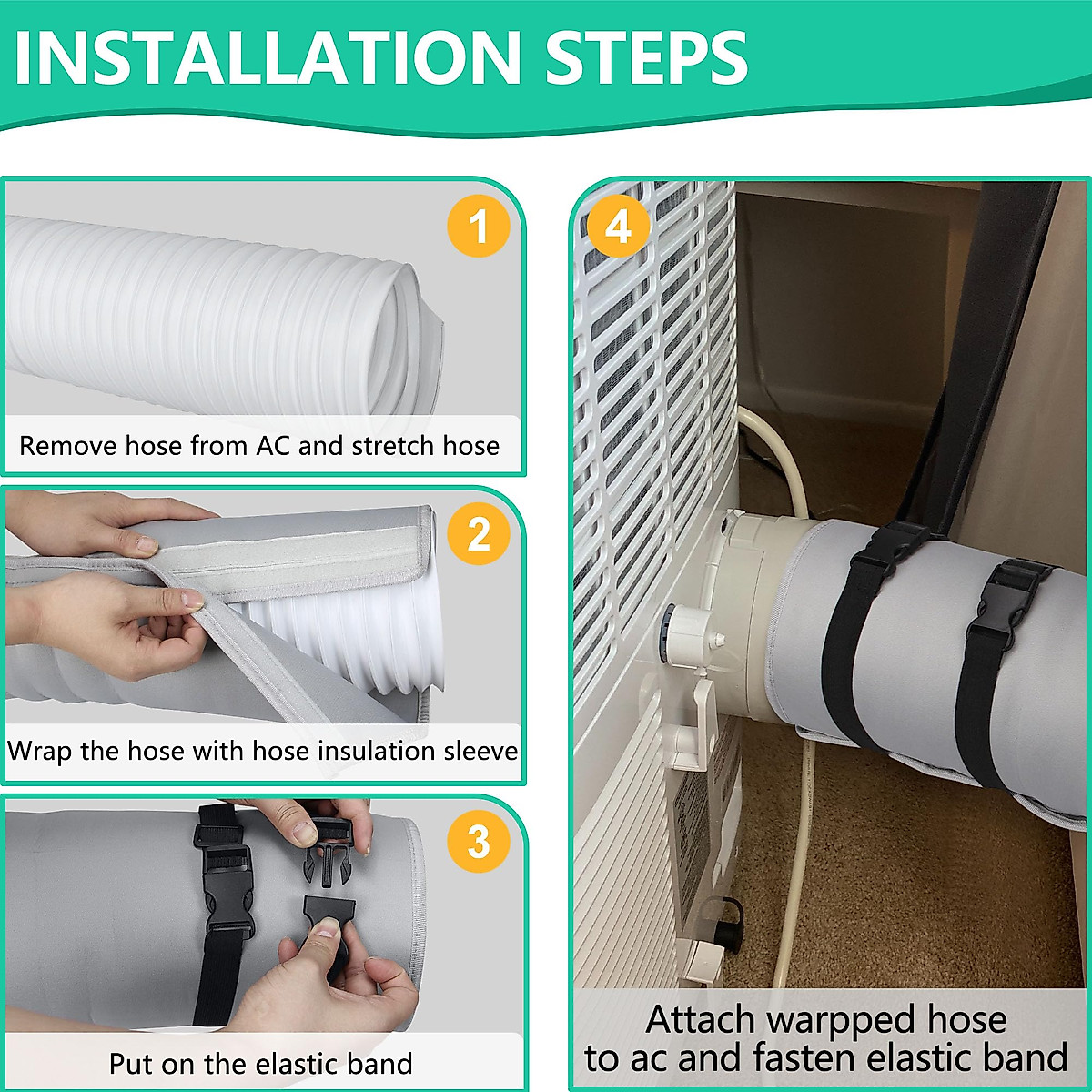 INSTALLATION STEPS

1

Remove hose from AC and stretch hose

2

Wrap the hose with hose insulation sleeve

3

Put on the elastic band

4

Attach warpped hose to ac and fasten elastic band