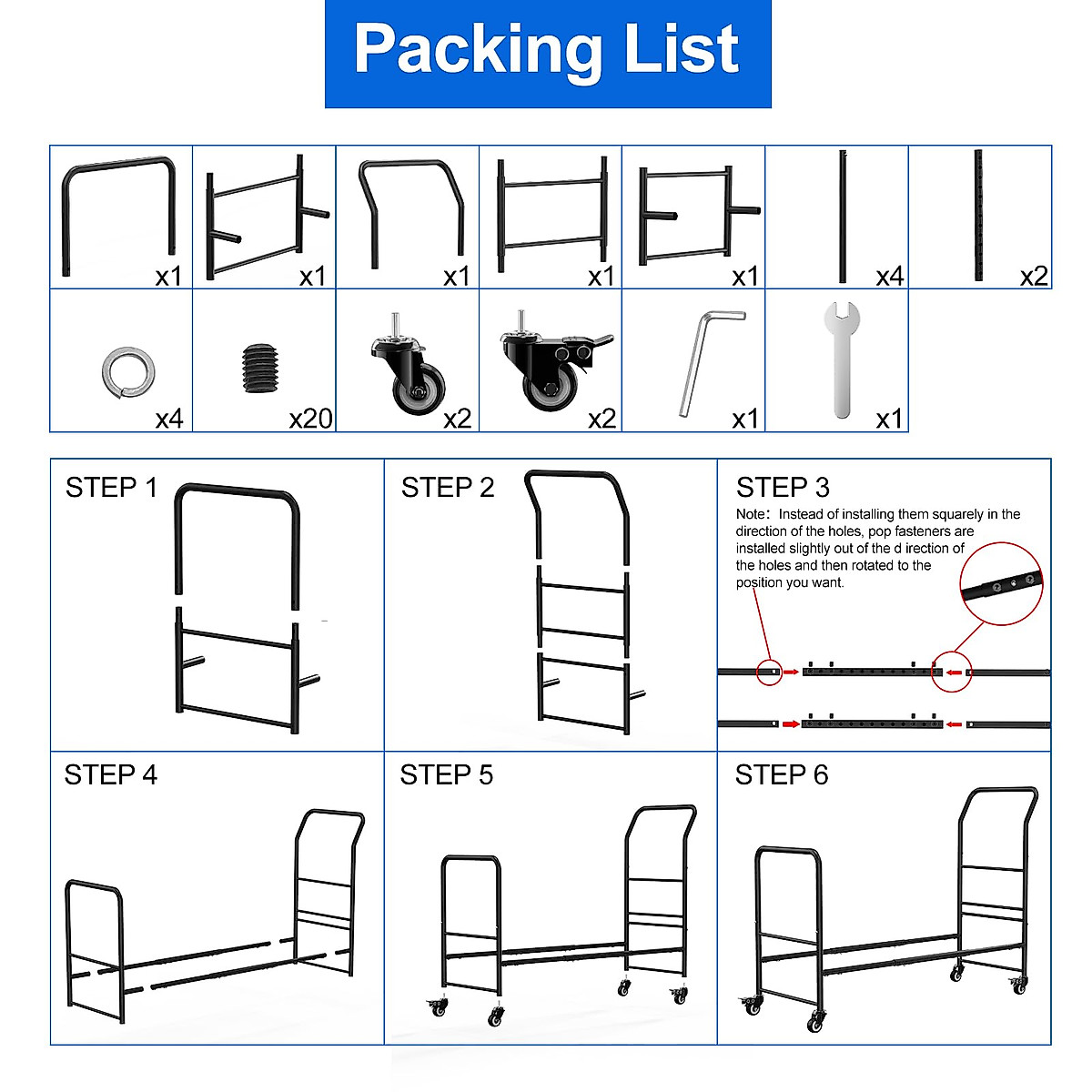 Packing List

x1 x1 x1 x1 x1 x4 x2

x4 x20 x2 x2 x1 x1

STEP 1

STEP 2

STEP 3
Note: Instead of installing them squarely in the direction of the holes, pop fasteners are installed slightly out of the d irection of the holes and then rotated to the position you want.

STEP 4

STEP 5

STEP 6