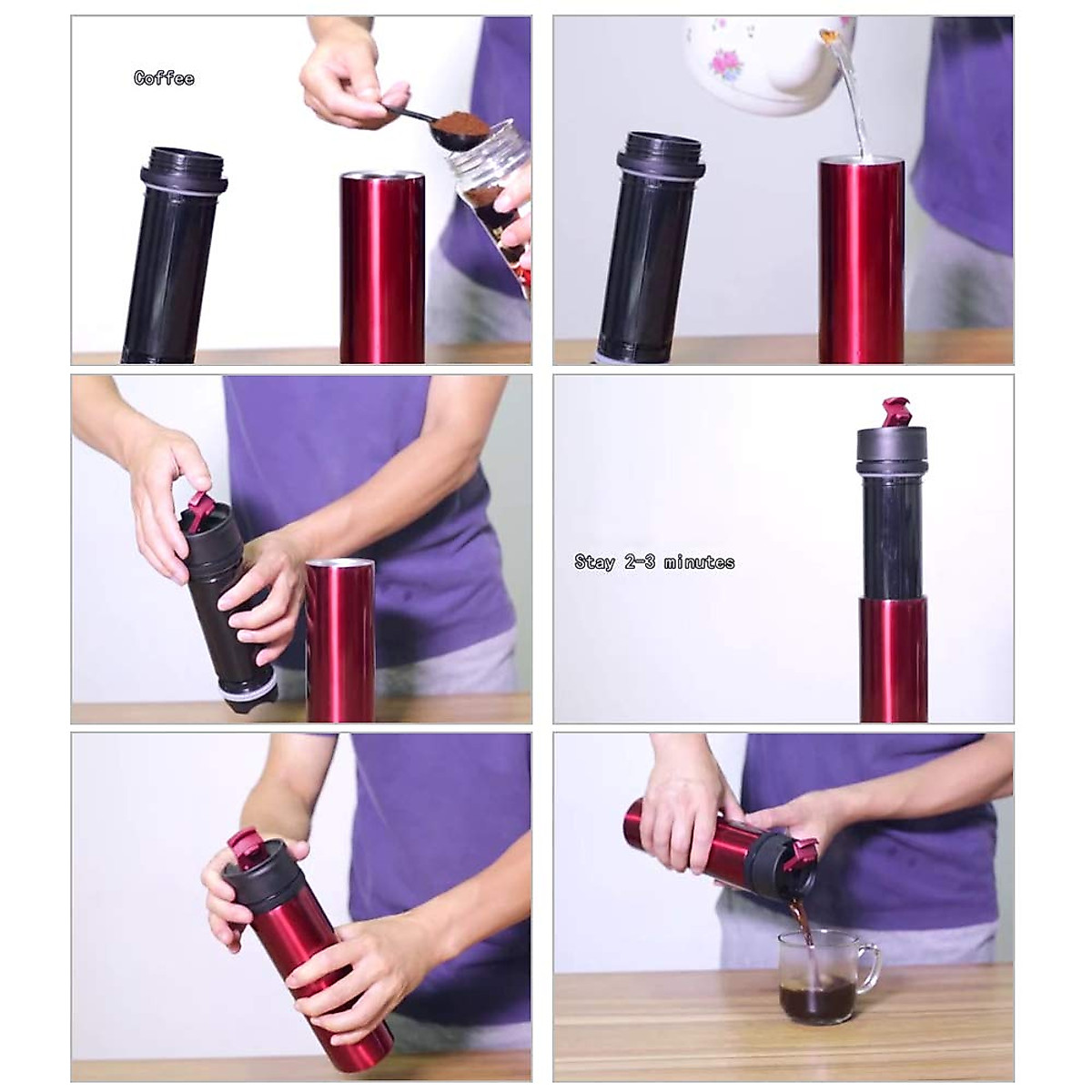 Coffee

Stay 2-3 minutes