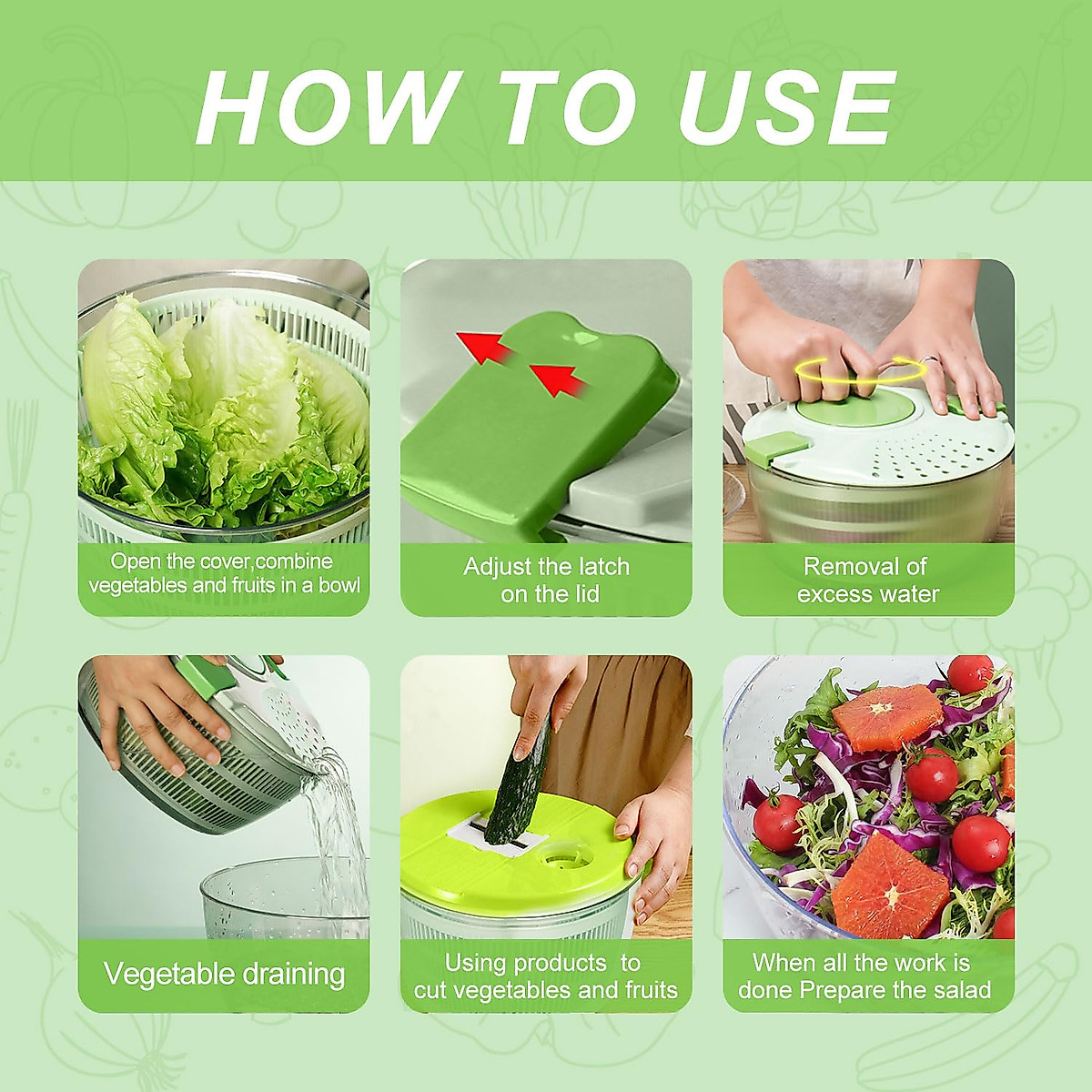 HOW TO USE

Open the cover,combine vegetables and fruits in a bowl

Adjust the latch on the lid

Removal of excess water

Vegetable draining

Using products to cut vegetables and fruits

When all the work is done Prepare the salad