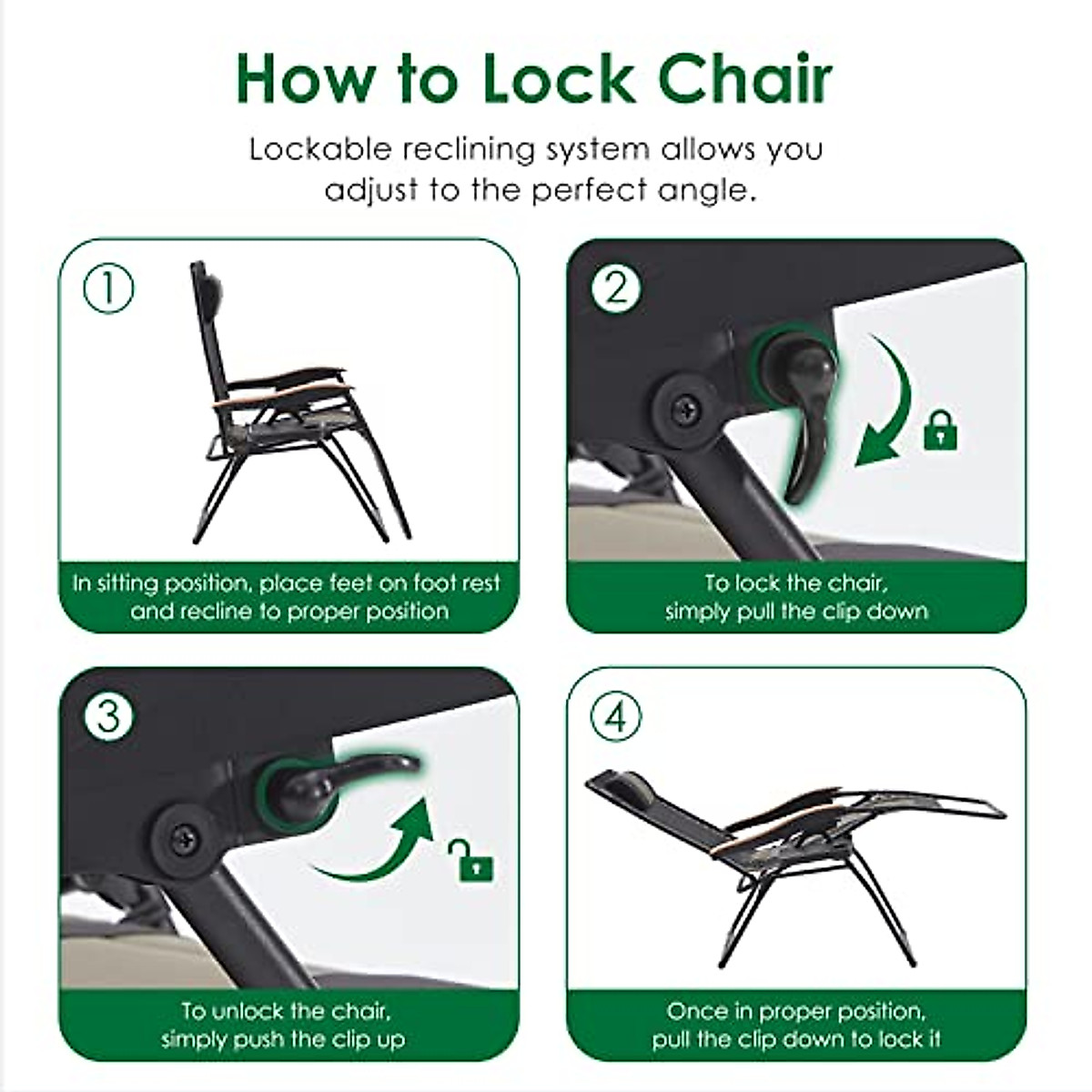 How to Lock Chair

Lockable reclining system allows you adjust to the perfect angle.

1

In sitting position, place feet on foot rest and recline to proper position

2

To lock the chair, simply pull the clip down

3

To unlock the chair, simply push the clip up

4

Once in proper position, pull the clip down to lock it