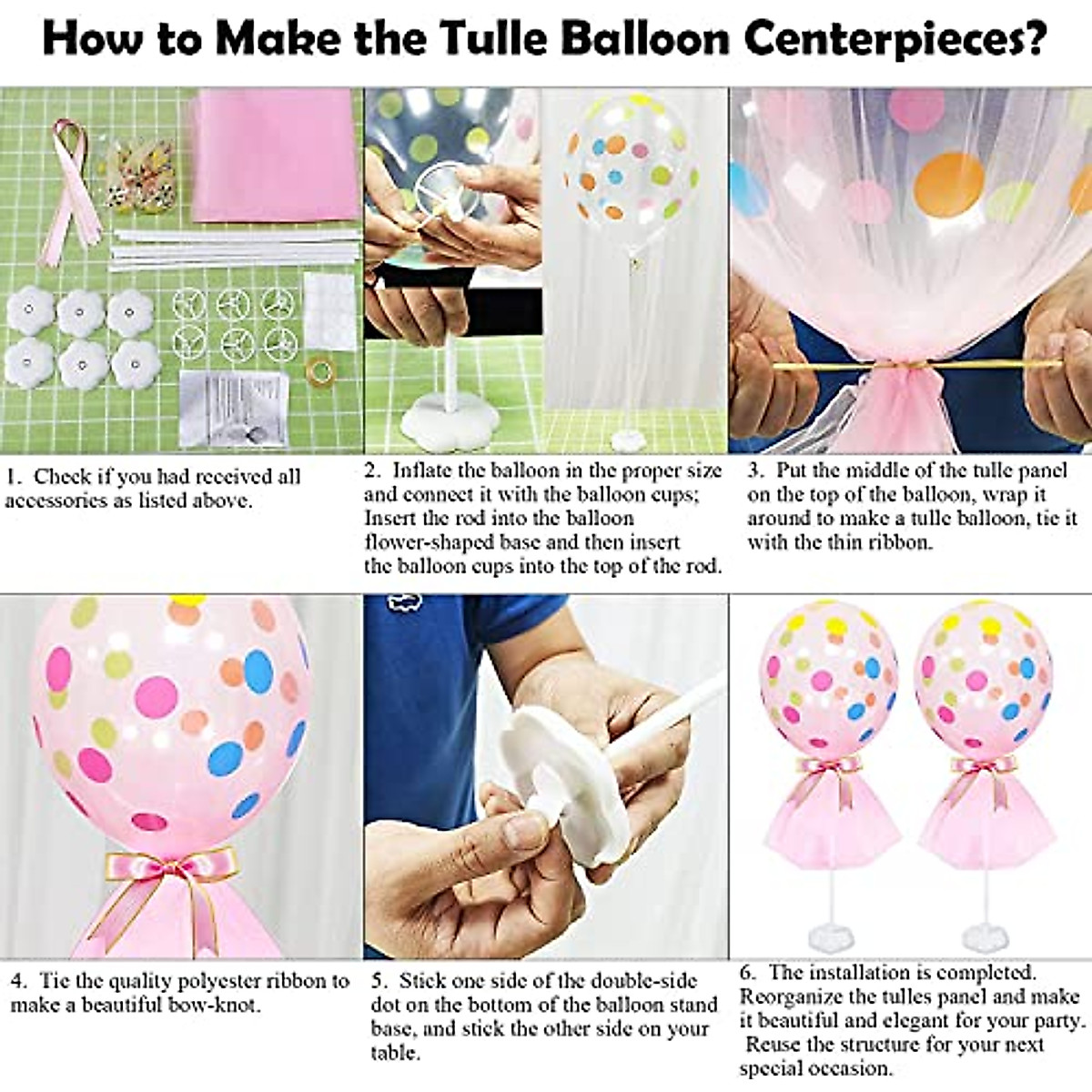 How to Make the Tulle Balloon Centerpieces?

1. Check if you had received all accessories as listed above.

2. Inflate the balloon in the proper size and connect it with the balloon cups; Insert the rod into the balloon flower-shaped base and then insert the balloon cups into the top of the rod.

3. Put the middle of the tulle panel on the top of the balloon, wrap it around to make a tulle balloon, tie it with the thin ribbon.

4. Tie the quality polyester ribbon to make a beautiful bow-knot.

5. Stick one side of the double-side dot on the bottom of the balloon stand base, and stick the other side on your table.

6. The installation is completed. Reorganize the tulles panel and make it beautiful and elegant for your party. Reuse the structure for your next special occasion.