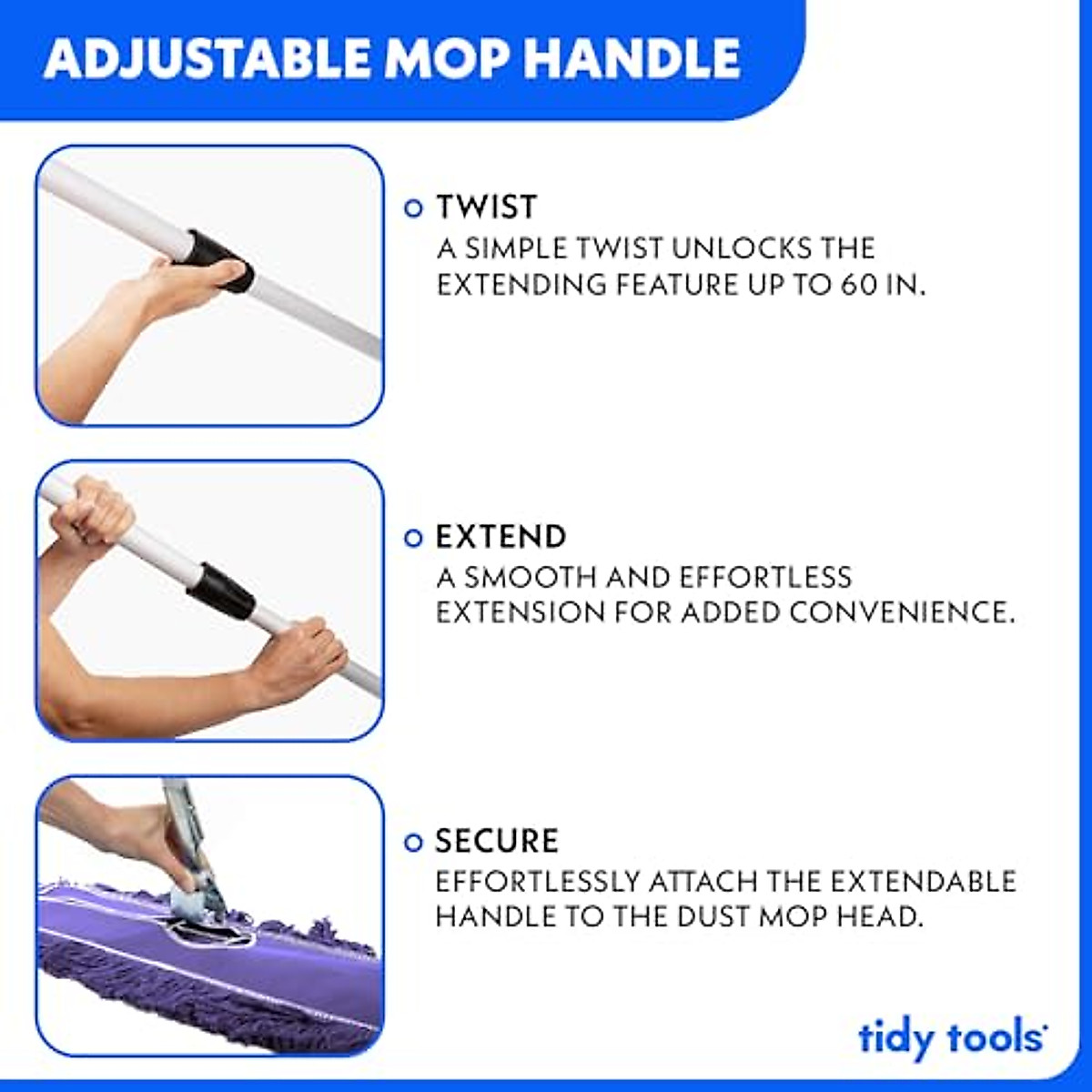 ADJUSTABLE MOP HANDLE

TWIST
A SIMPLE TWIST UNLOCKS THE EXTENDING FEATURE UP TO 60 IN.

EXTEND
A SMOOTH AND EFFORTLESS EXTENSION FOR ADDED CONVENIENCE.

SECURE
EFFORTLESSLY ATTACH THE EXTENDABLE HANDLE TO THE DUST MOP HEAD.

tidy tools