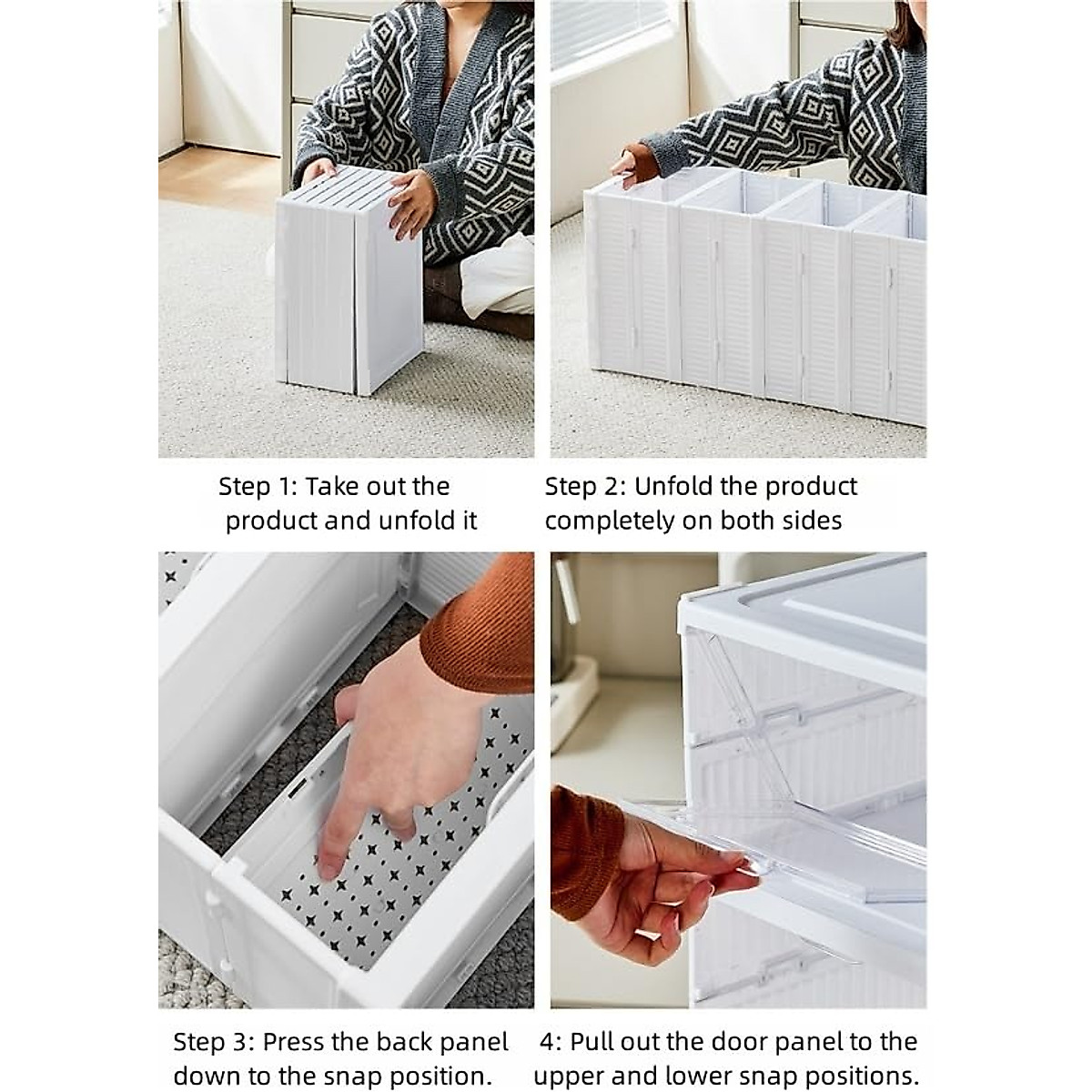 Step 1: Take out the product and unfold it

Step 2: Unfold the product completely on both sides

Step 3: Press the back panel down to the snap position.

4: Pull out the door panel to the upper and lower snap positions.