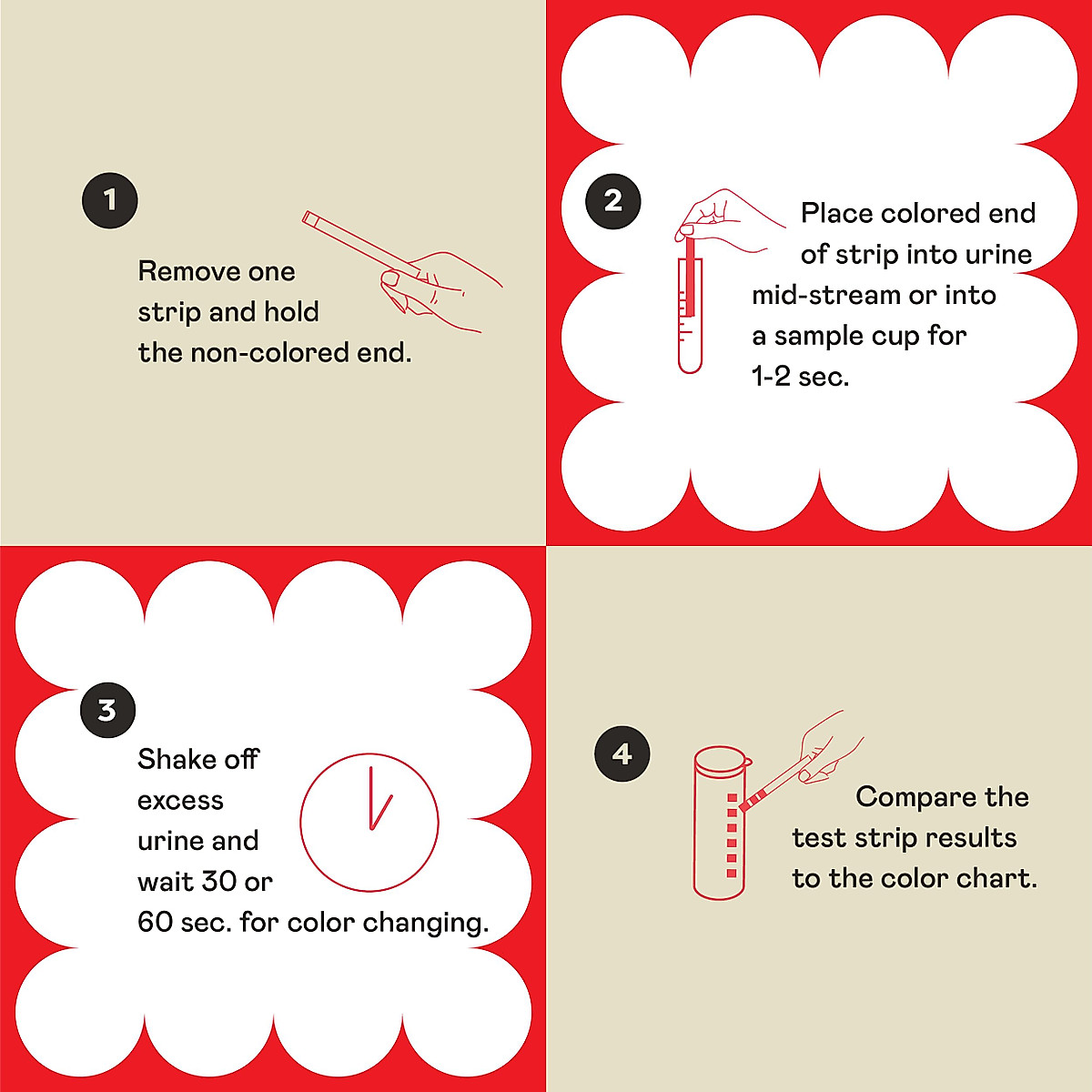 1

Remove one strip and hold the non-colored end.

2

Place colored end of strip into urine mid-stream or into a sample cup for 1-2 sec.

3

Shake off excess urine and wait 30 or 60 sec. for color changing.

4

Compare the test strip results to the color chart.