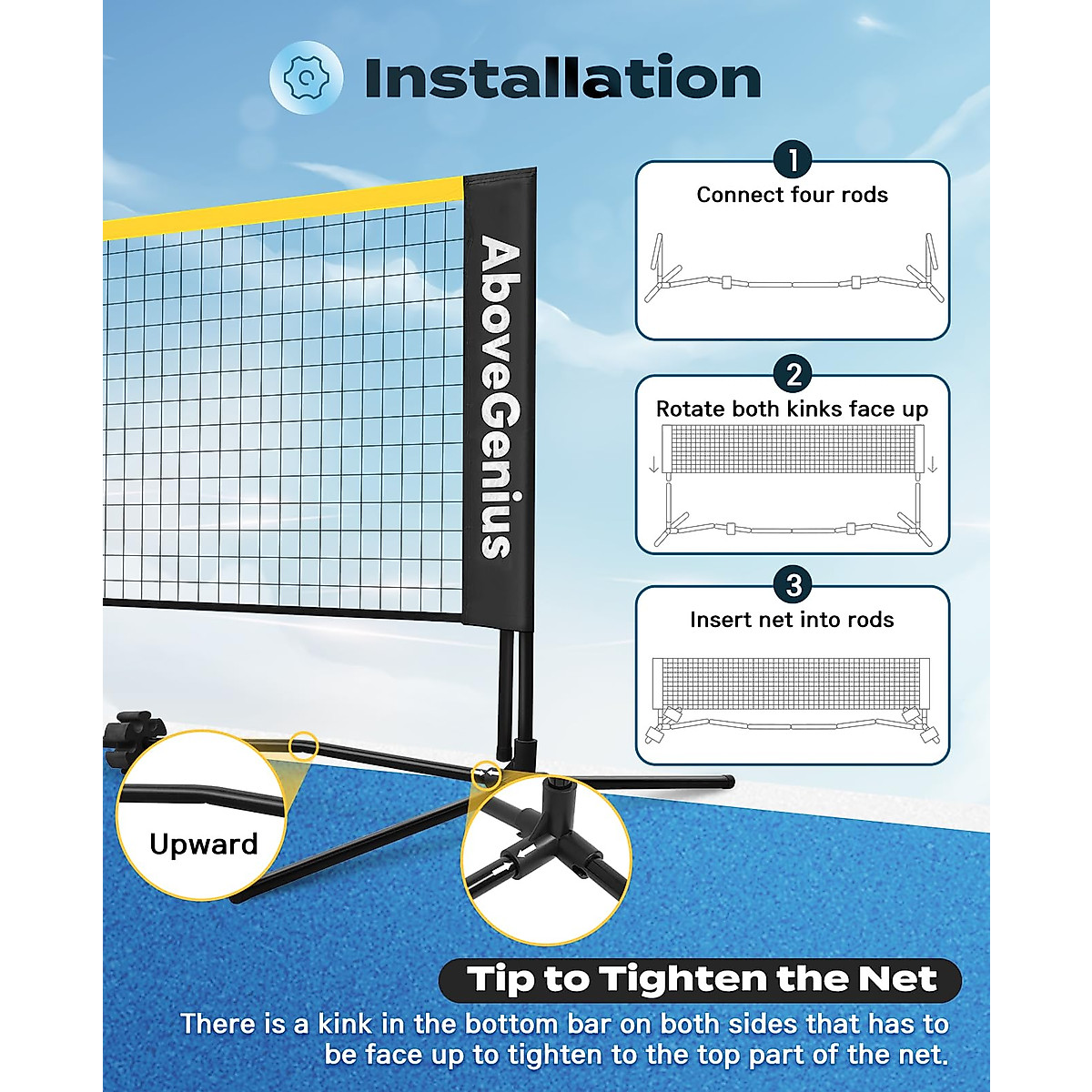 Installation

AboveGenius

1
Connect four rods

2
Rotate both kinks face up

3
Insert net into rods

Upward

Tip to Tighten the Net

There is a kink in the bottom bar on both sides that has to be face up to tighten to the top part of the net.