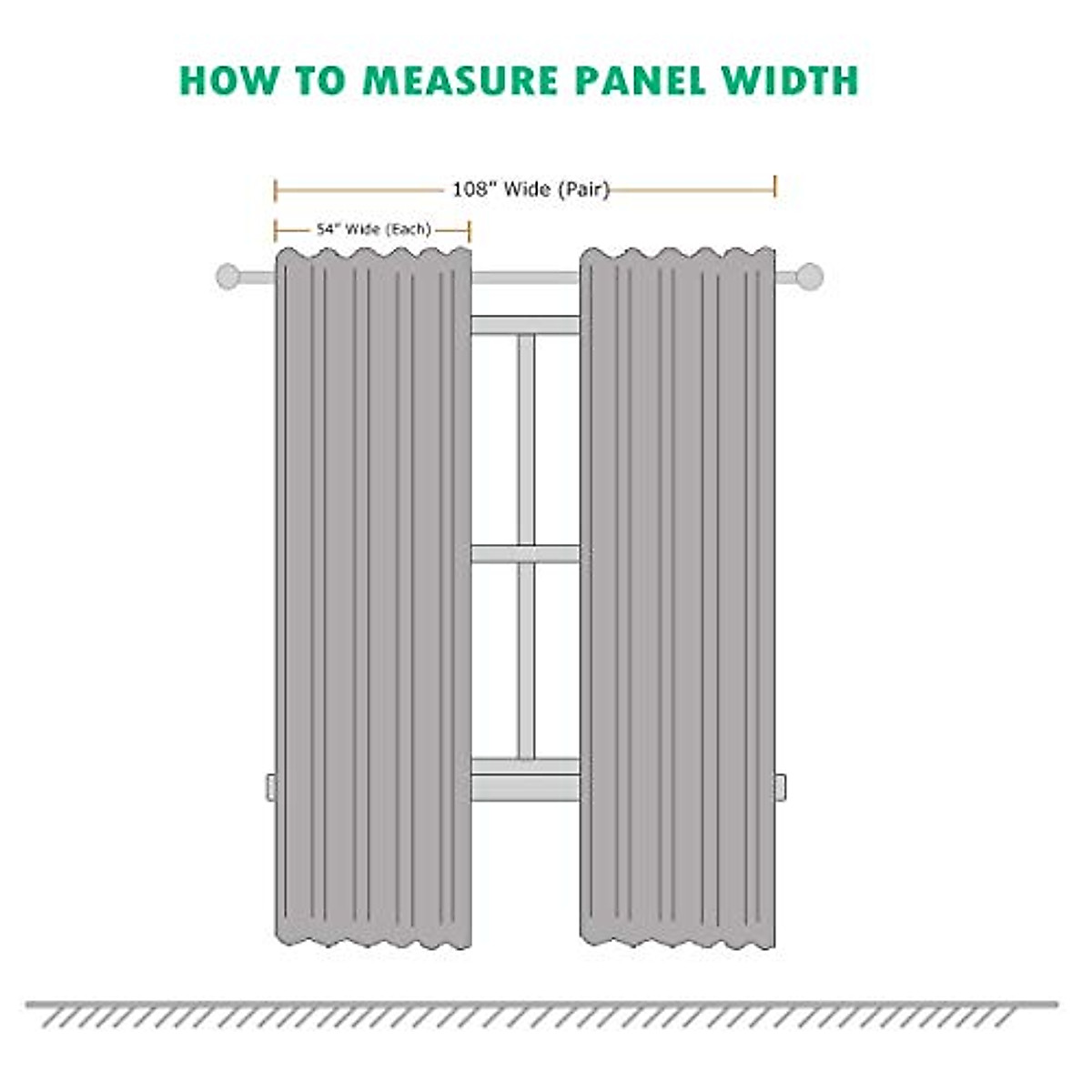 HOW TO MEASURE PANEL WIDTH

108" Wide (Pair)

54" Wide (Each)