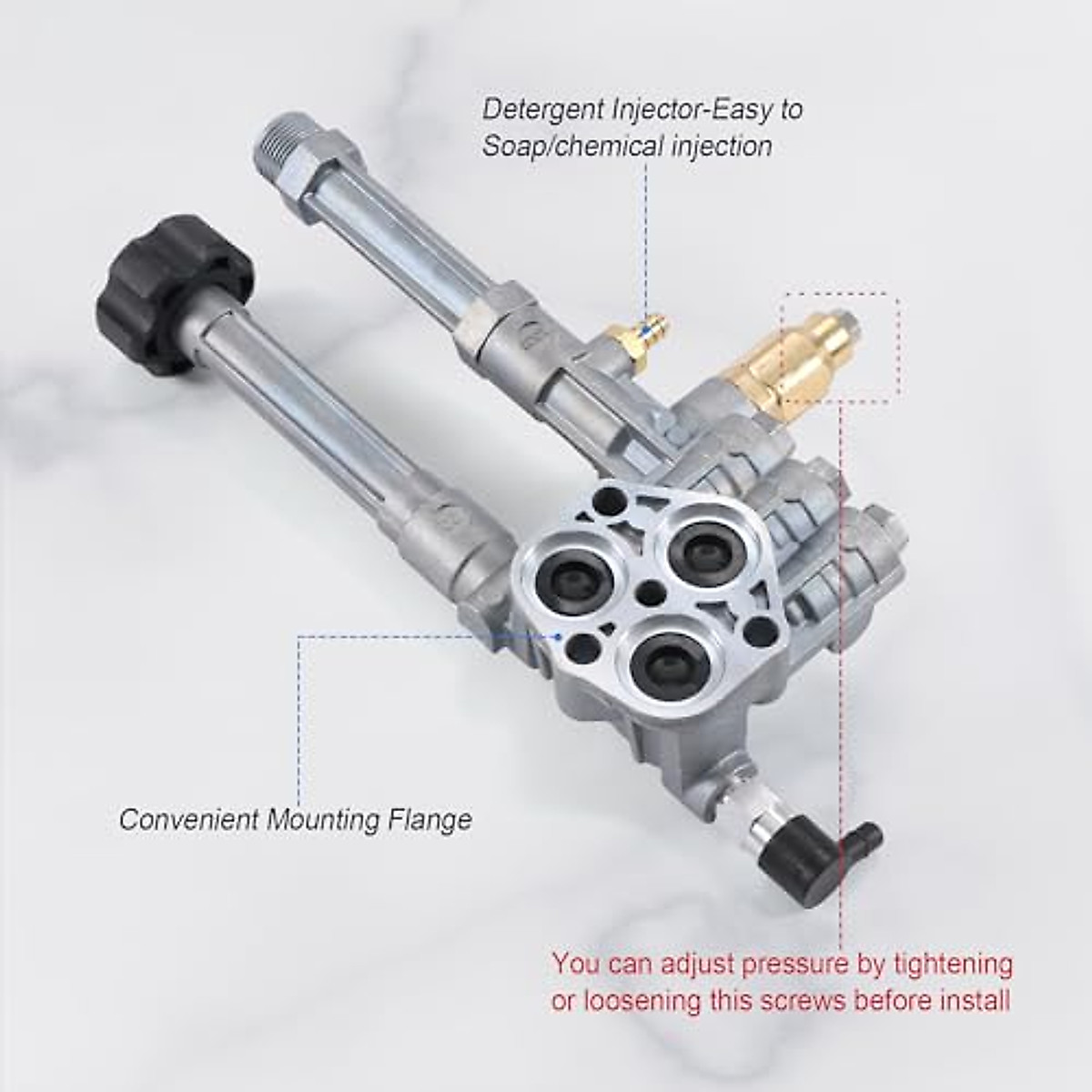 Detergent Injector-Easy to Soap/chemical injection

Convenient Mounting Flange

You can adjust pressure by tightening or loosening this screws before install