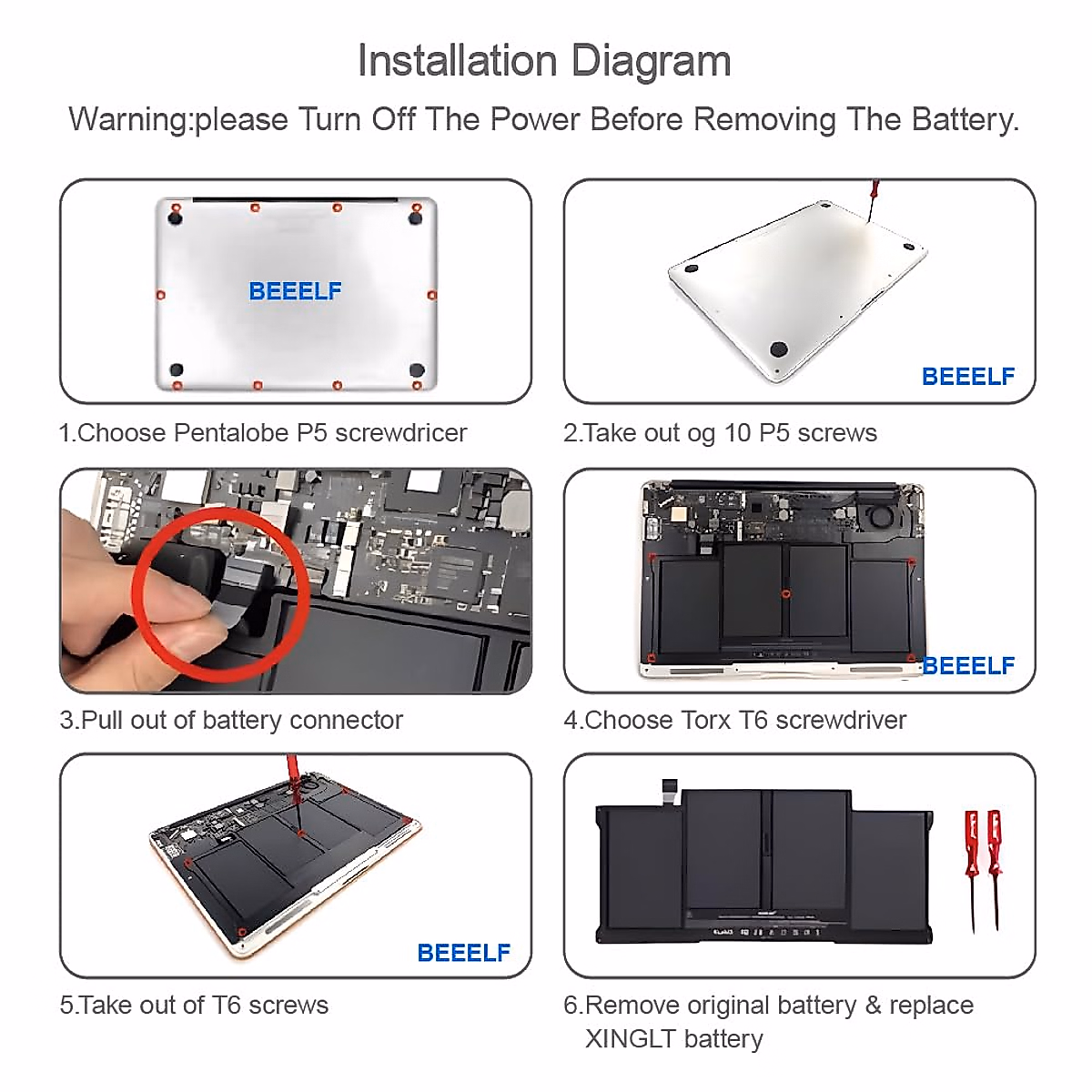 Installation Diagram

Warning:please Turn Off The Power Before Removing The Battery.

BEEELF

1.Choose Pentalobe P5 screwdricer

BEEELF

2.Take out og 10 P5 screws

3.Pull out of battery connector

BEEELF

4.Choose Torx T6 screwdriver

BEEELF

5.Take out of T6 screws

6.Remove original battery & replace XINGLT battery