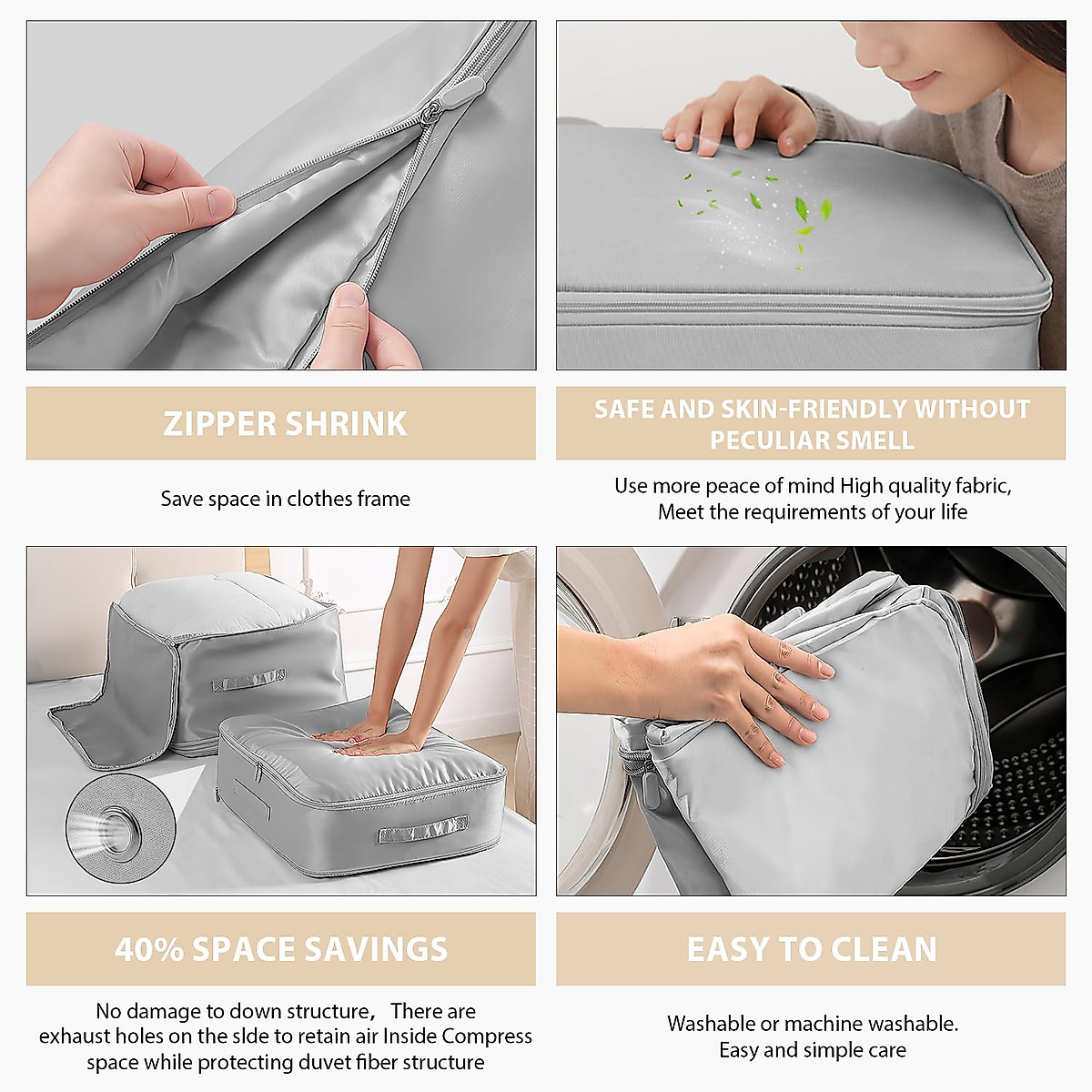 ZIPPER SHRINK

Save space in clothes frame

SAFE AND SKIN-FRIENDLY WITHOUT PECULIAR SMELL

Use more peace of mind High quality fabric, Meet the requirements of your life

40% SPACE SAVINGS

No damage to down structure, There are exhaust holes on the slde to retain air Inside Compress space while protecting duvet fiber structure

EASY TO CLEAN

Washable or machine washable. Easy and simple care