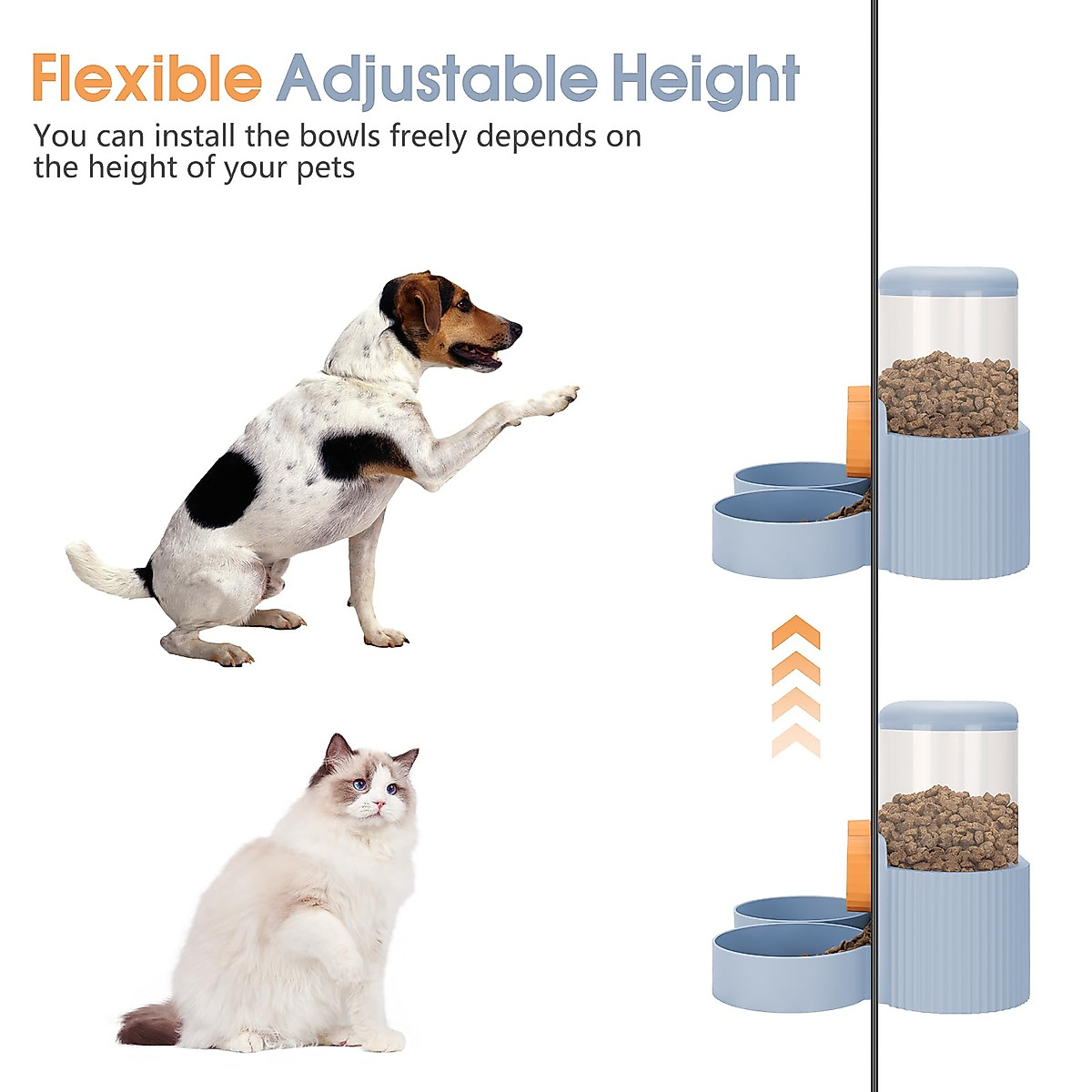 Flexible Adjustable Height

You can install the bowls freely depends on the height of your pets