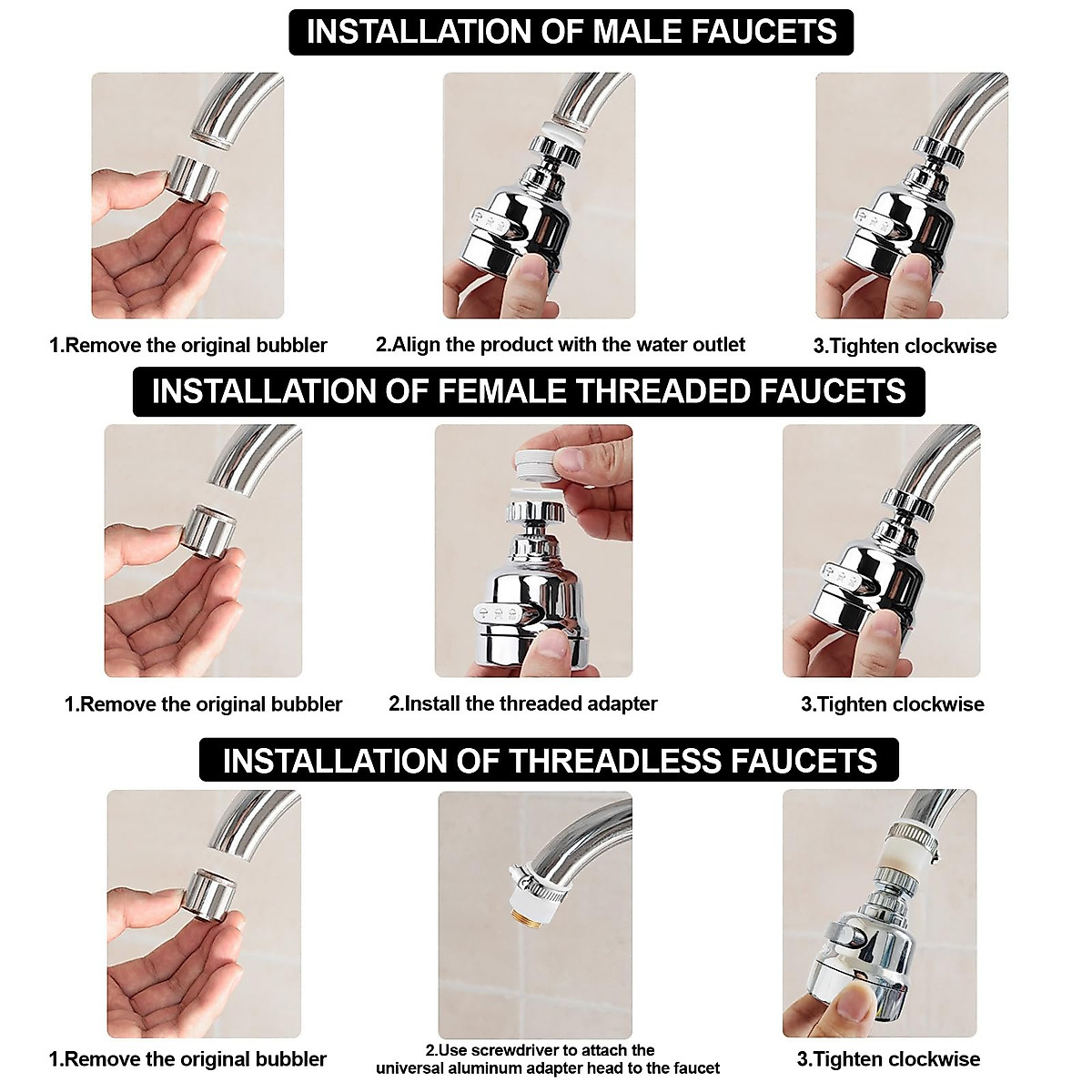 INSTALLATION OF MALE FAUCETS

1.Remove the original bubbler

2.Align the product with the water outlet

3.Tighten clockwise

INSTALLATION OF FEMALE THREADED FAUCETS

1.Remove the original bubbler

2.Install the threaded adapter

3.Tighten clockwise

INSTALLATION OF THREADLESS FAUCETS

1.Remove the original bubbler

2.Use screwdriver to attach the universal aluminum adapter head to the faucet

3.Tighten clockwise