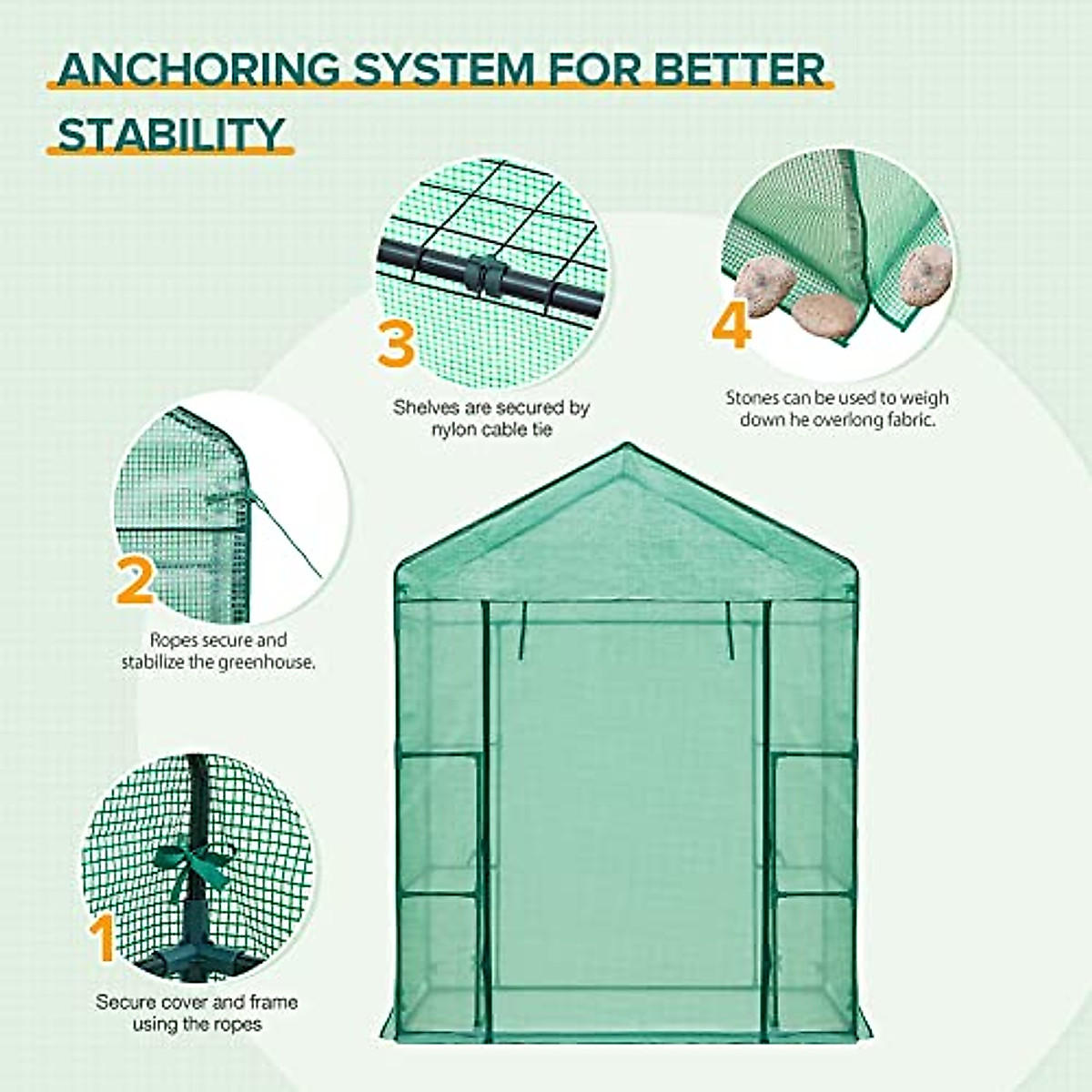 ANCHORING SYSTEM FOR BETTER STABILITY

3

Shelves are secured by nylon cable tie

4

Stones can be used to weigh down he overlong fabric.

2

Ropes secure and stabilize the greenhouse.

1

Secure cover and frame using the ropes