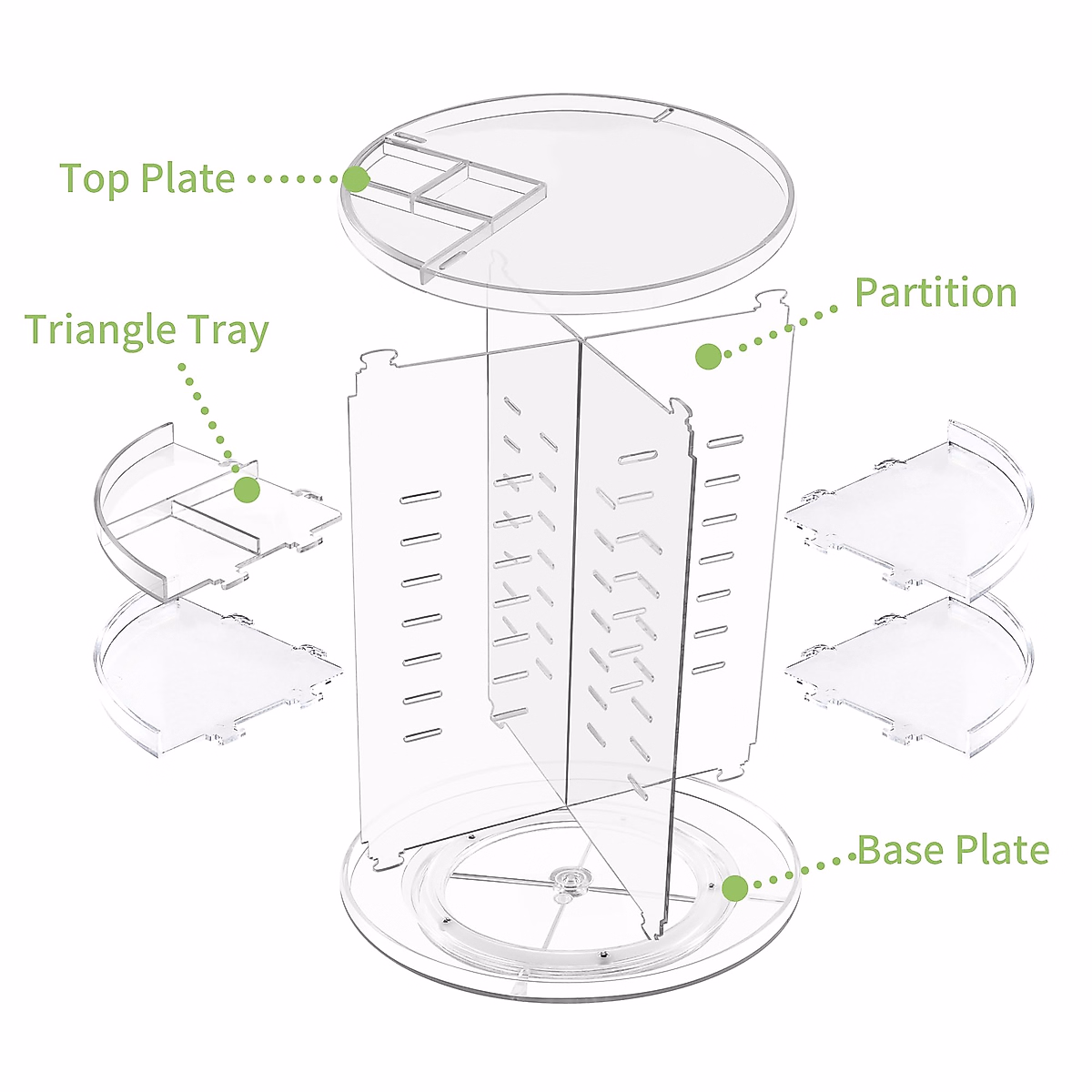 Top Plate
Partition
Triangle Tray
Base Plate