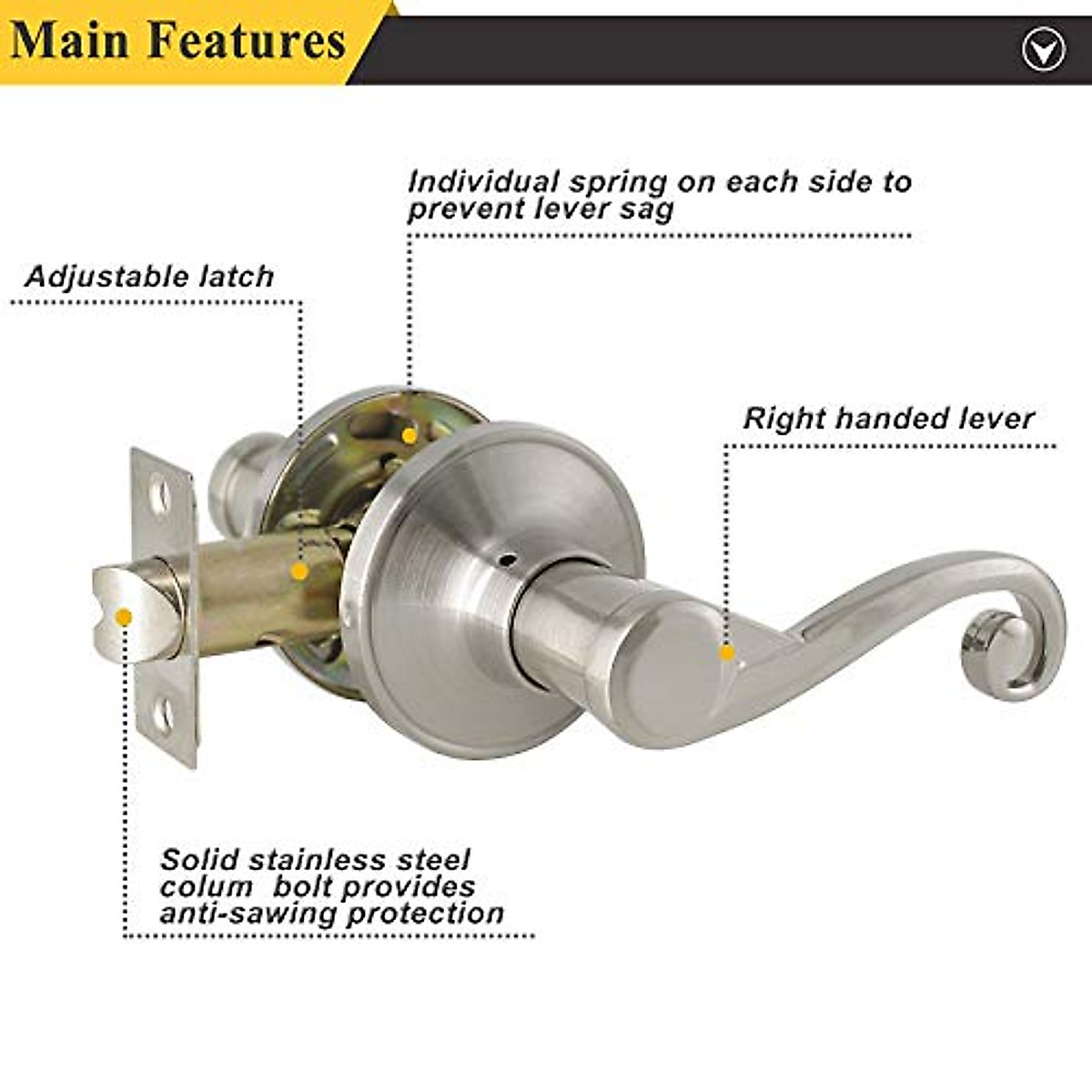 Main Features

Individual spring on each side to prevent lever sag

Adjustable latch

Right handed lever

Solid stainless steel colum bolt provides anti-sawing protection