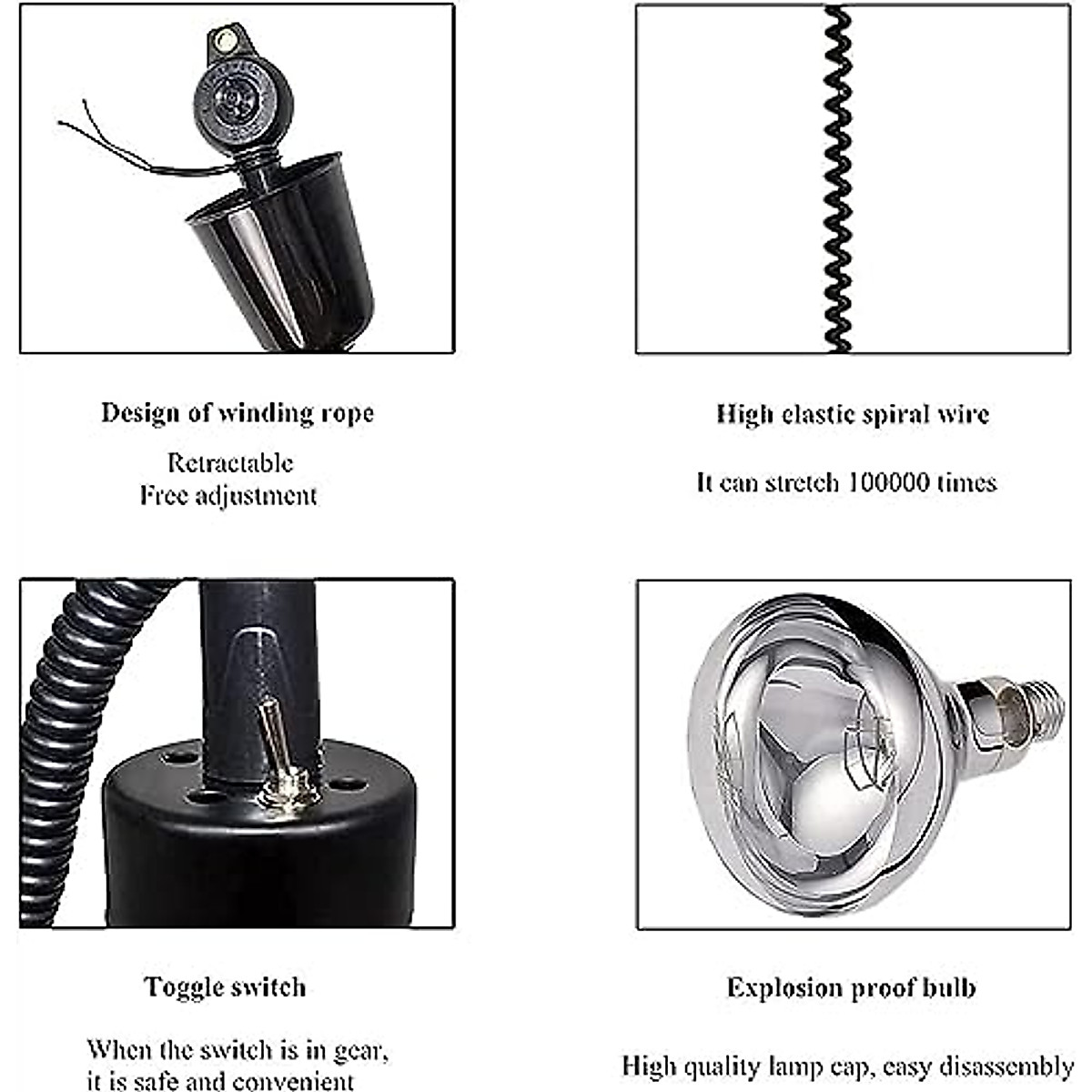 Design of winding rope

Retractable
Free adjustment

High elastic spiral wire

It can stretch 100000 times

Toggle switch

When the switch is in gear, it is safe and convenient

Explosion proof bulb

High quality lamp cap, easy disassembly