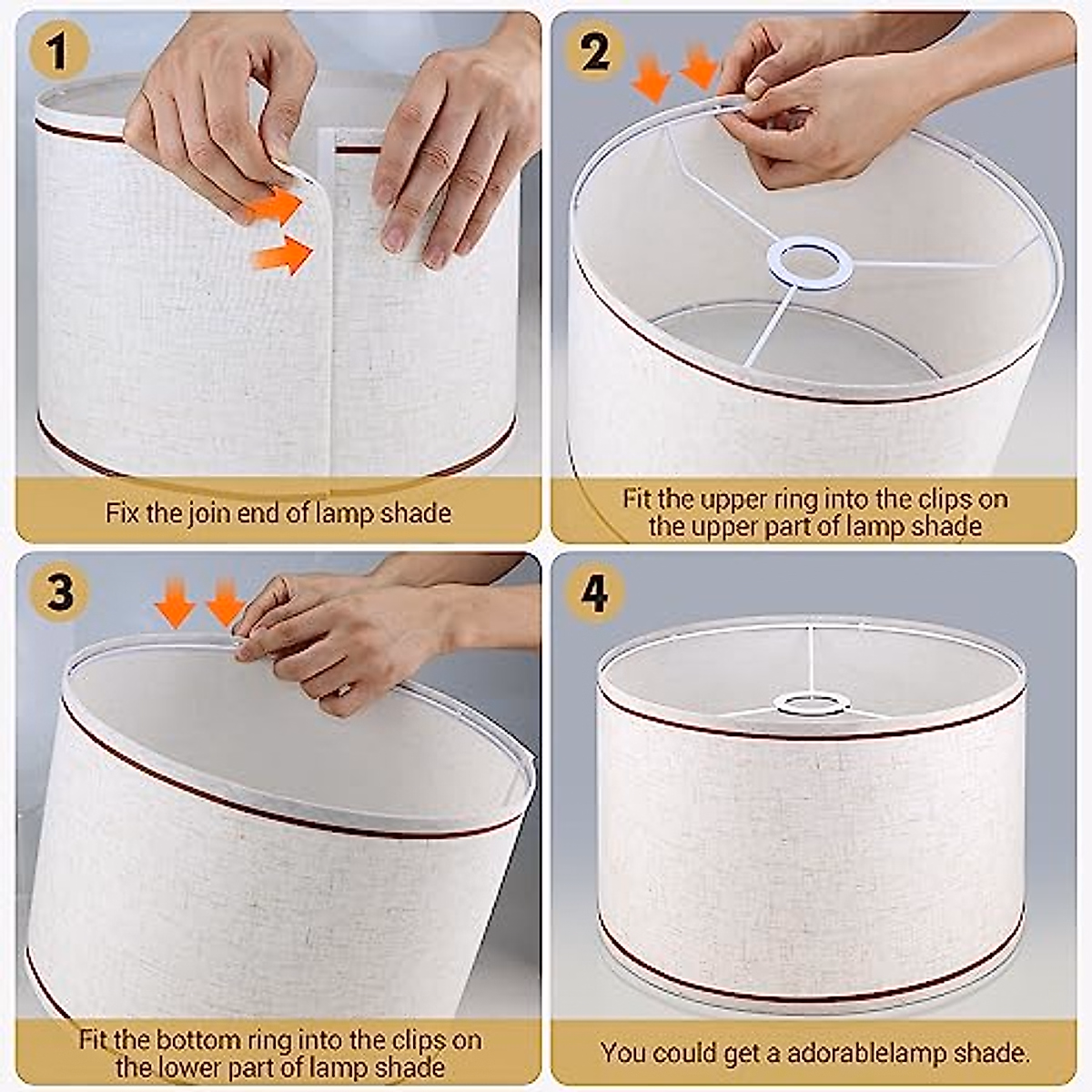 1

Fix the join end of lamp shade

2

Fit the upper ring into the clips on the upper part of lamp shade

3

Fit the bottom ring into the clips on the lower part of lamp shade

4

You could get a adorablelamp shade.