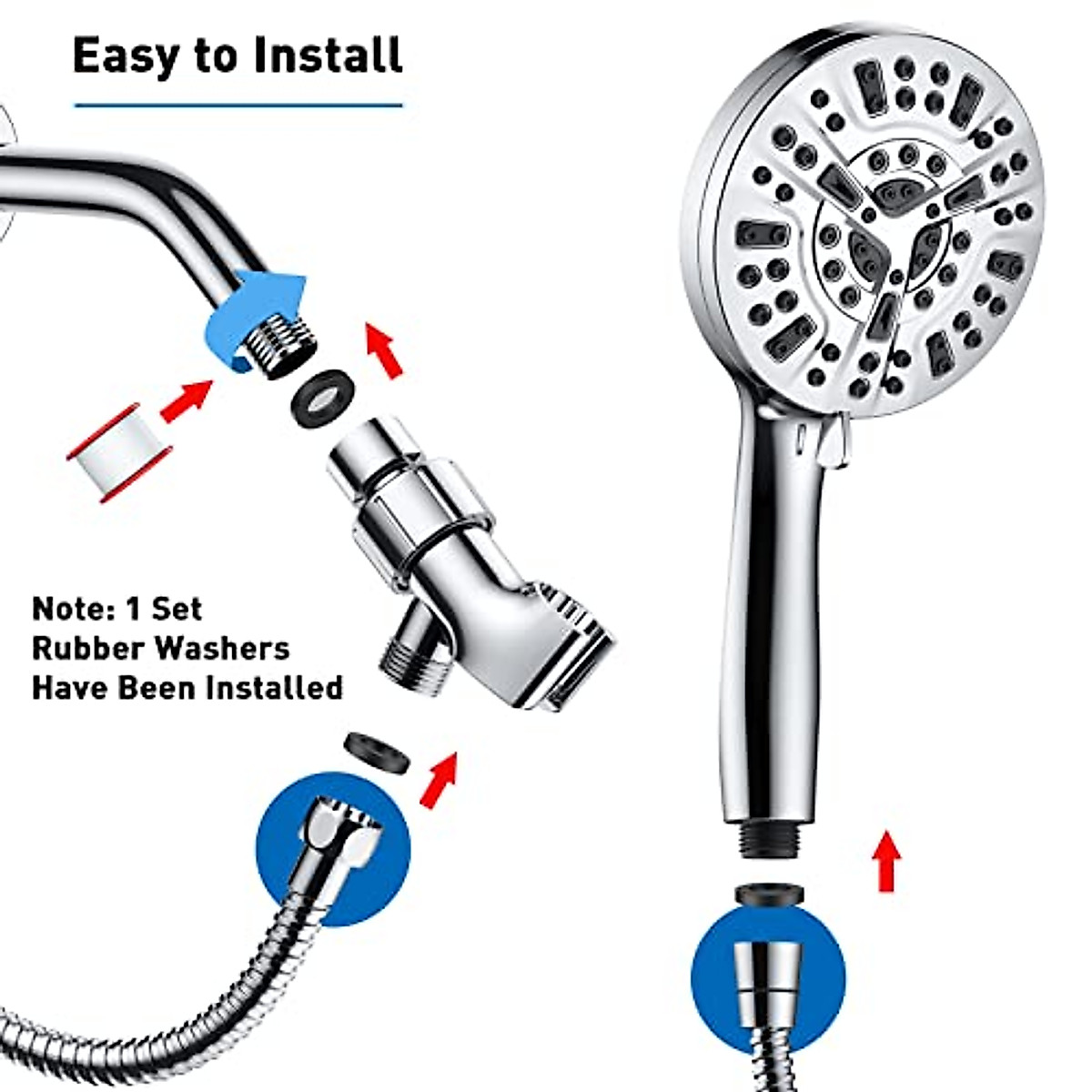 Easy to Install

Note: 1 Set Rubber Washers Have Been Installed