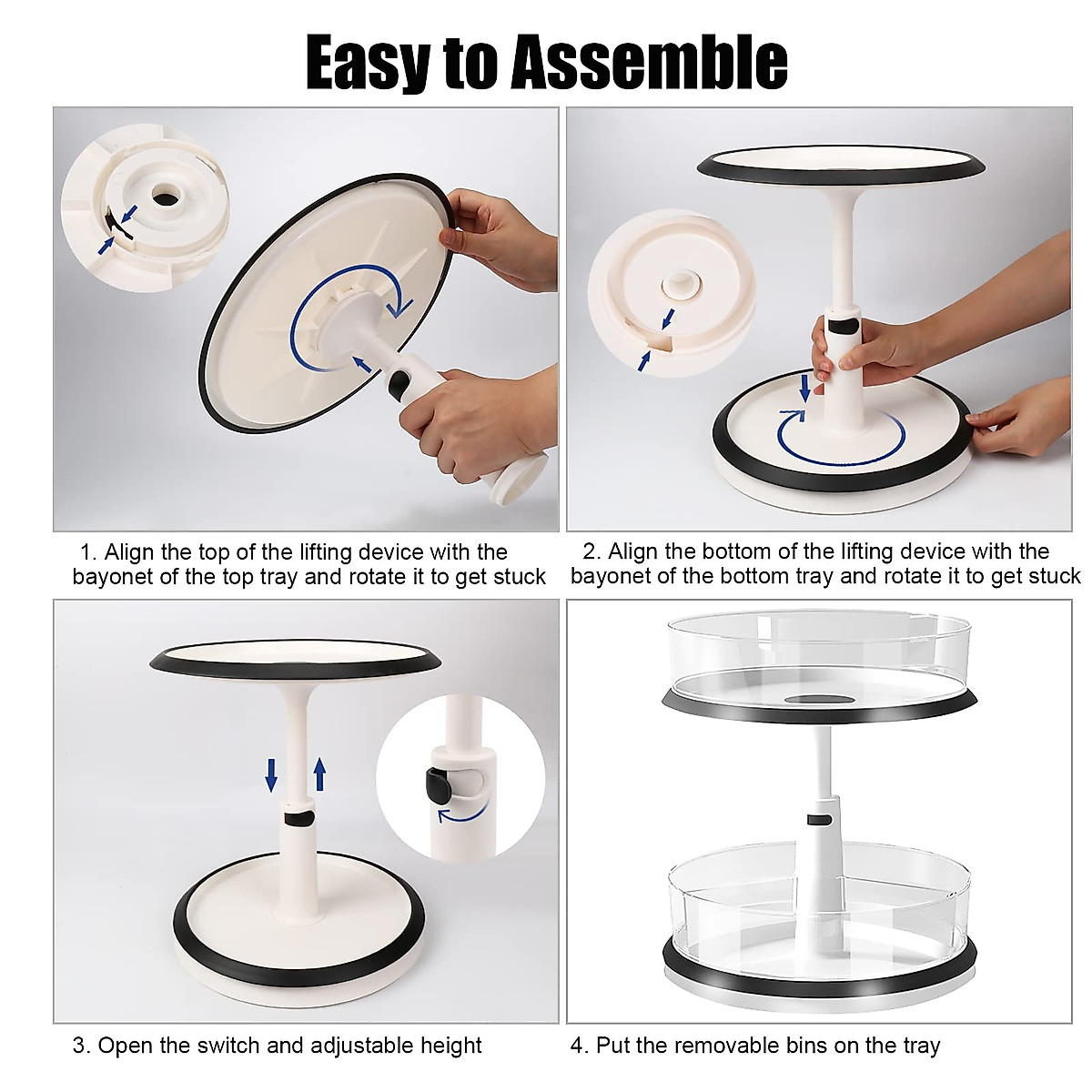 Easy to Assemble

1. Align the top of the lifting device with the bayonet of the top tray and rotate it to get stuck

2. Align the bottom of the lifting device with the bayonet of the bottom tray and rotate it to get stuck

3. Open the switch and adjustable height

4. Put the removable bins on the tray