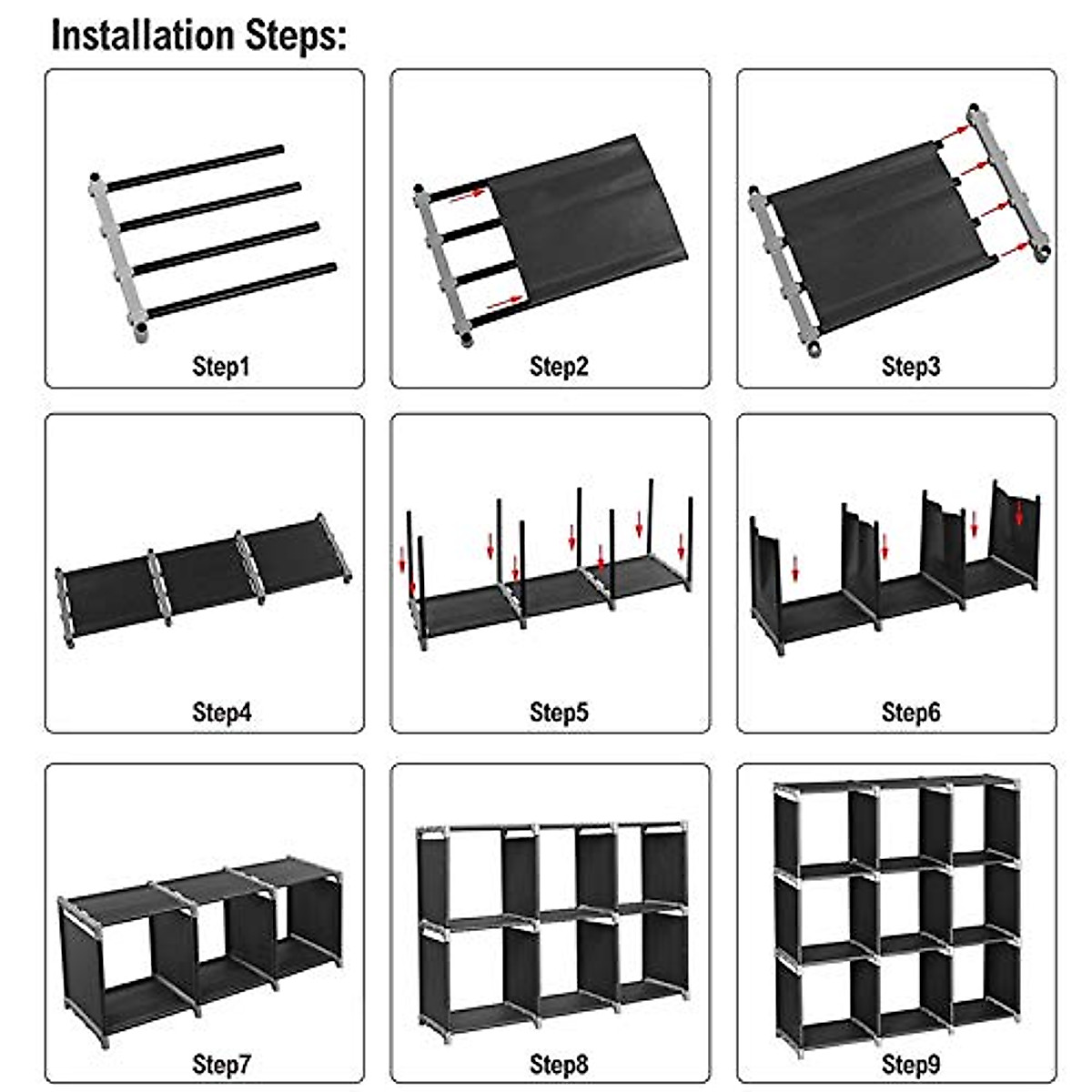 Installation Steps:

Step1

Step2

Step3

Step4

Step5

Step6

Step7

Step8

Step9