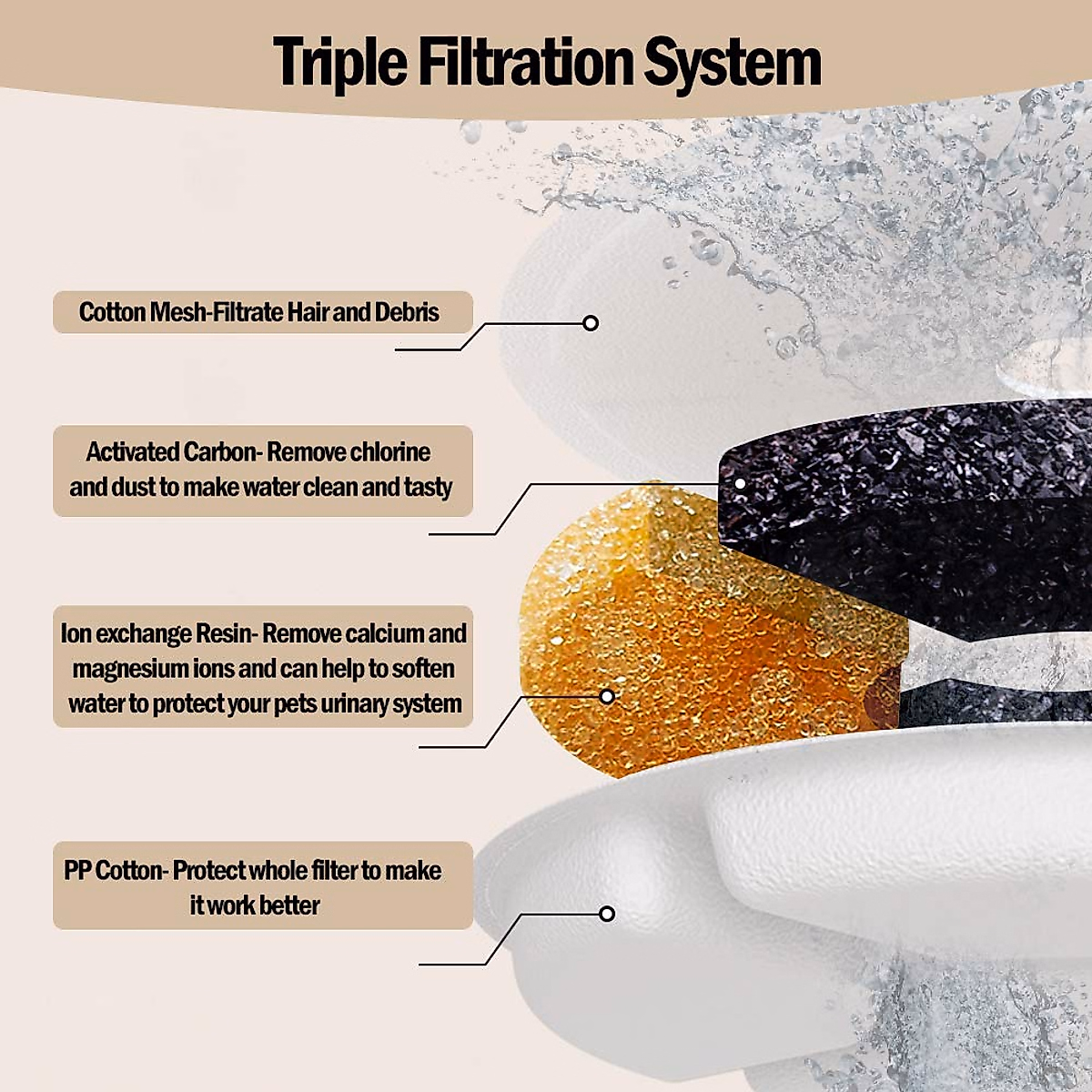 Triple Filtration System

Cotton Mesh-Filtrate Hair and Debris

Activated Carbon- Remove chlorine and dust to make water clean and tasty

Ion exchange Resin- Remove calcium and magnesium ions and can help to soften water to protect your pets urinary system

PP Cotton- Protect whole filter to make it work better