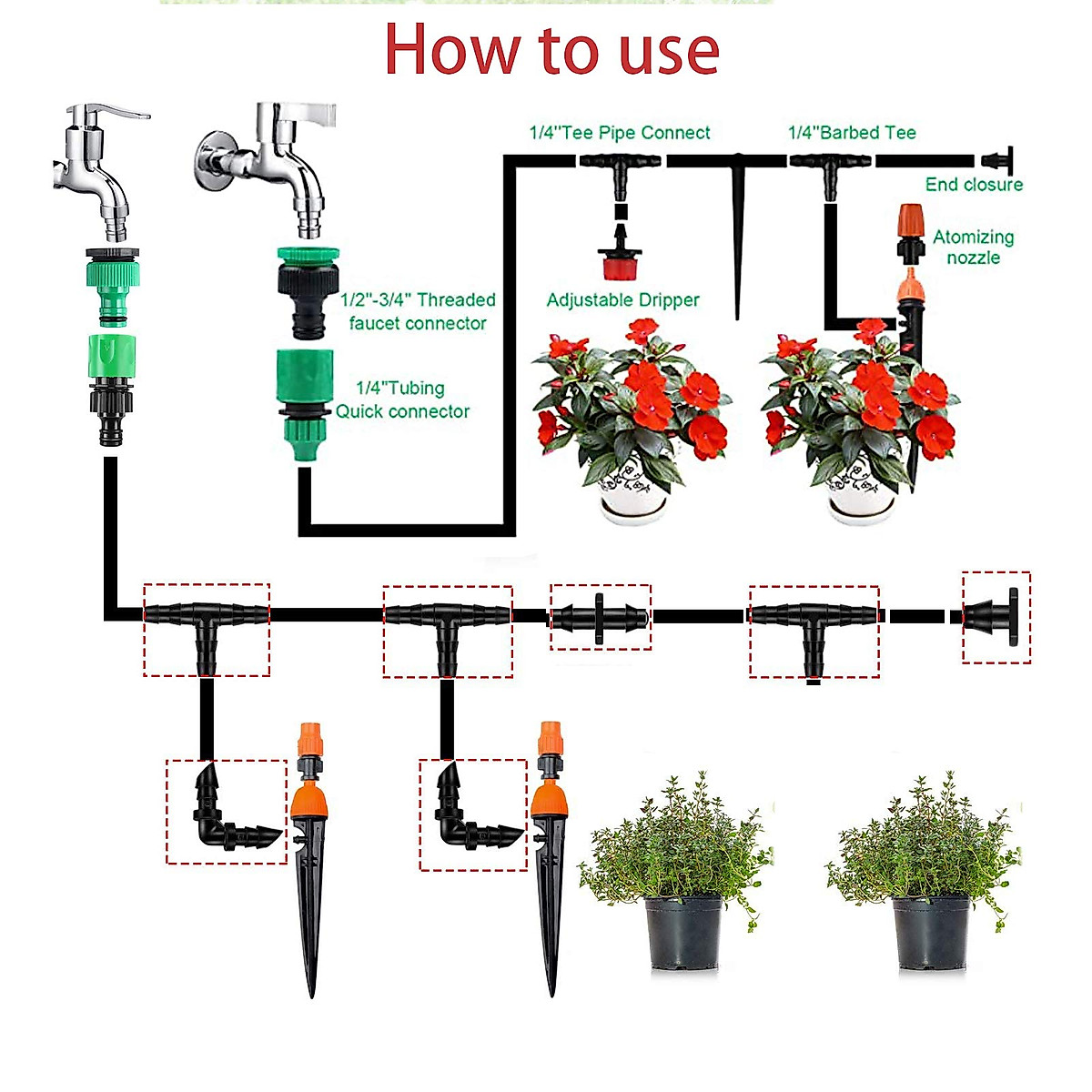 How to use

1/4"Tee Pipe Connect

1/4"Barbed Tee

End closure

Atomizing nozzle

1/2"-3/4" Threaded faucet connector

Adjustable Dripper

1/4"Tubing Quick connector