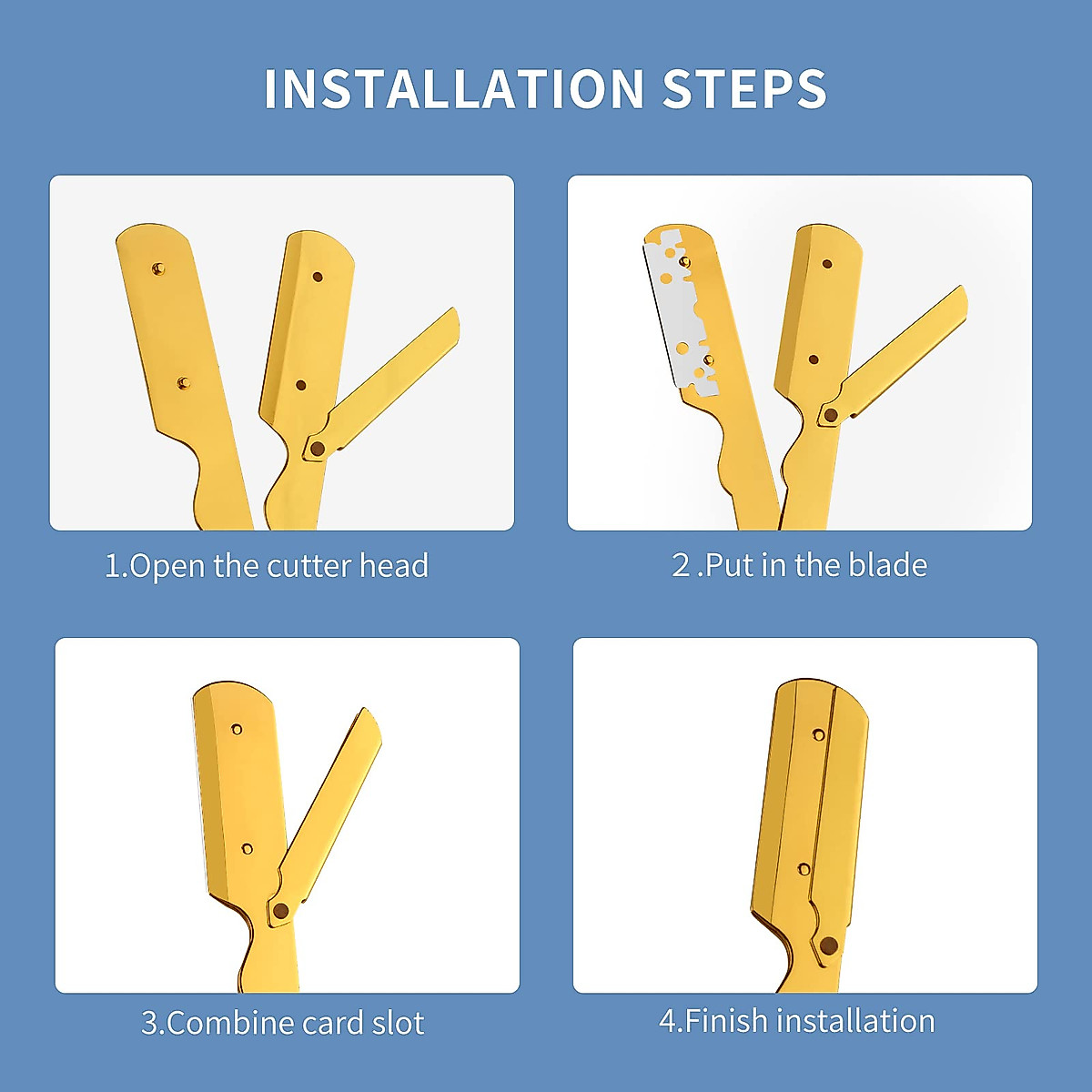 INSTALLATION STEPS

1.Open the cutter head

2 .Put in the blade

3.Combine card slot

4.Finish installation