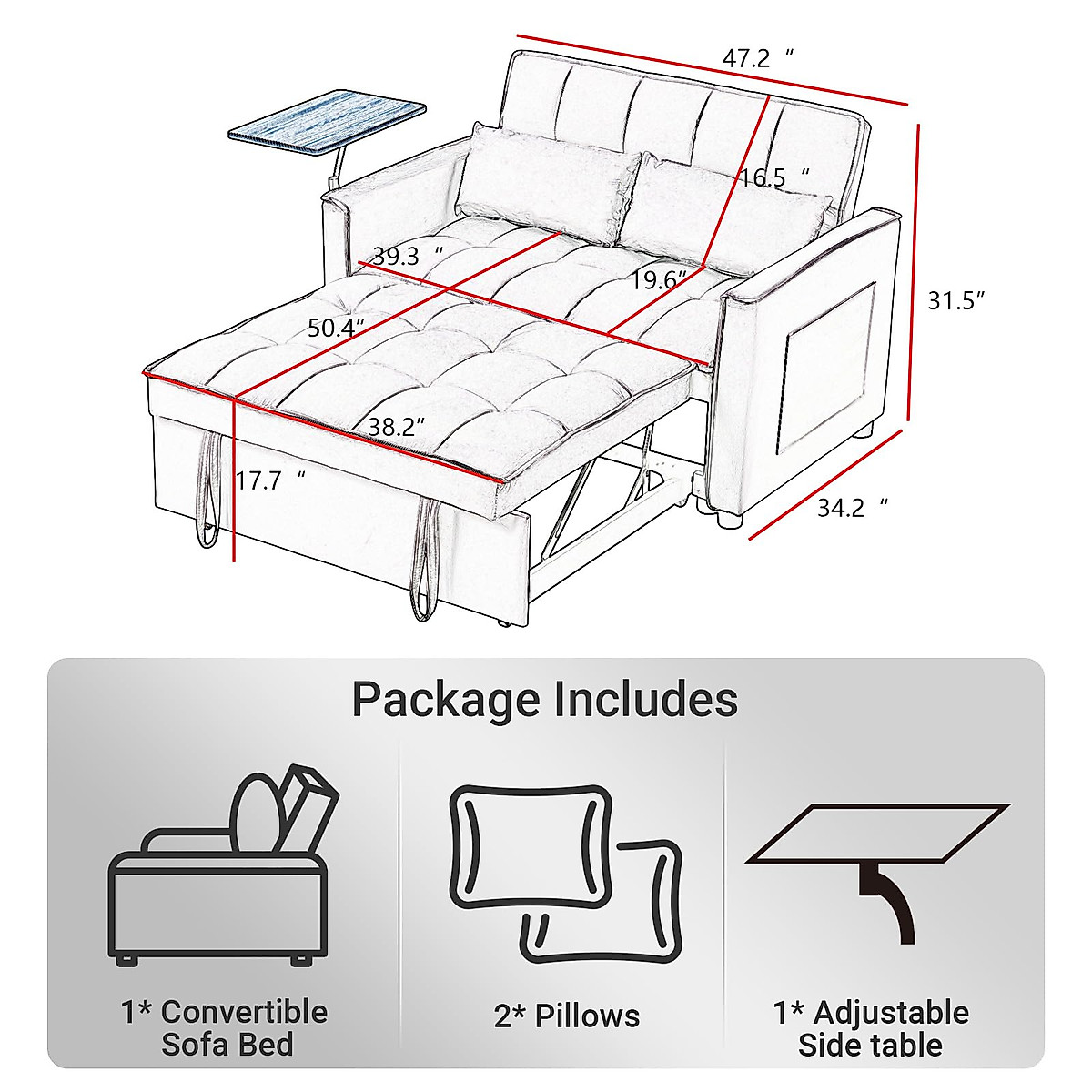 47.2 ″
16.5 ″
39.3 ″
19.6″
31.5″
50.4″
38.2″
17.7 ″
34.2 ″

Package Includes

1* Convertible Sofa Bed

2* Pillows

1* Adjustable Side table