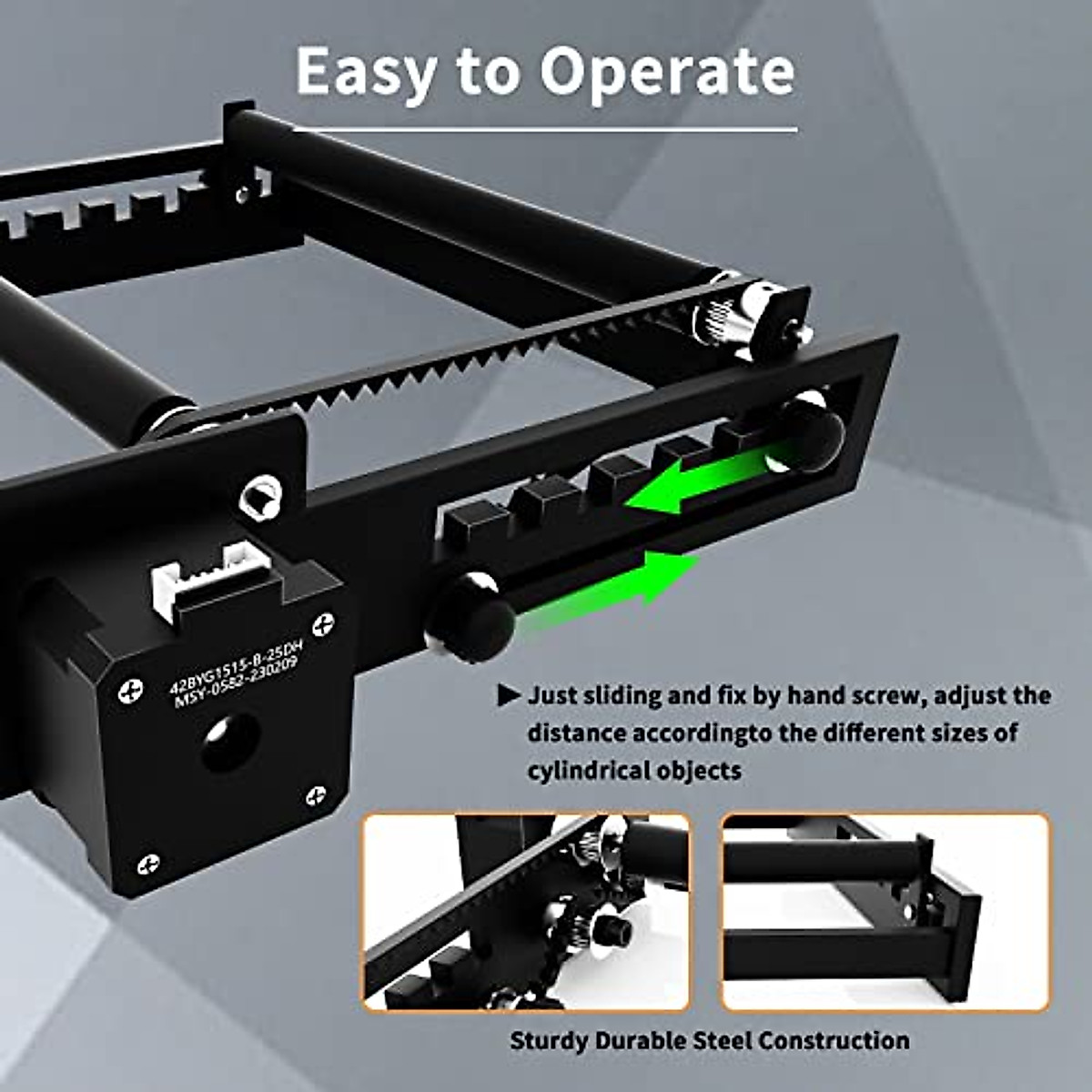 Easy to Operate

42BYG1515-B-25DH
MSY-0582-230209

▶ Just sliding and fix by hand screw, adjust the distance accordingto the different sizes of cylindrical objects

Sturdy Durable Steel Construction