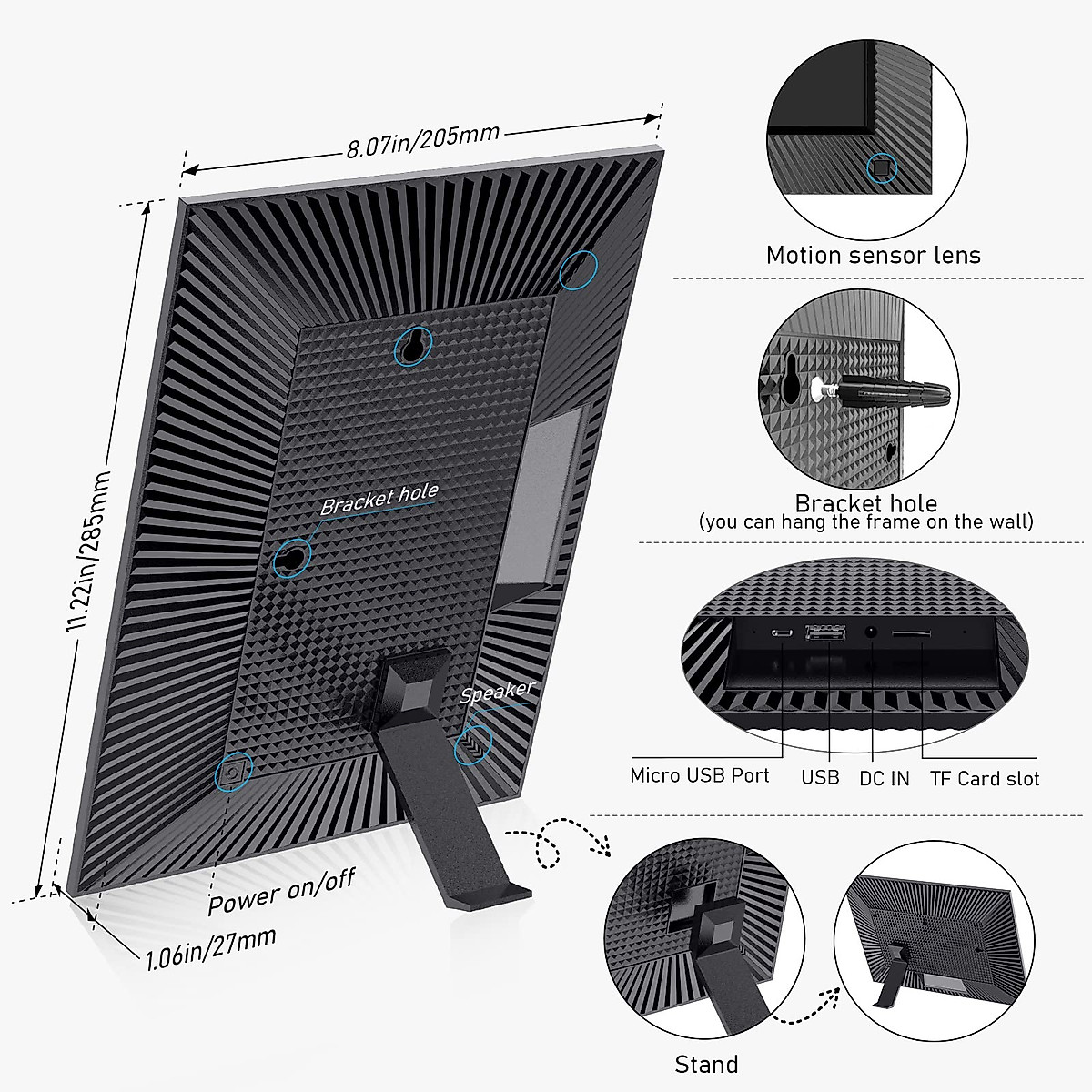 8.07in/205mm

11.22in/285mm

Bracket hole

Speaker

Power on/off

1.06in/27mm

Motion sensor lens

Bracket hole
(you can hang the frame on the wall)

Micro USB Port
USB
DC IN
TF Card slot

Stand