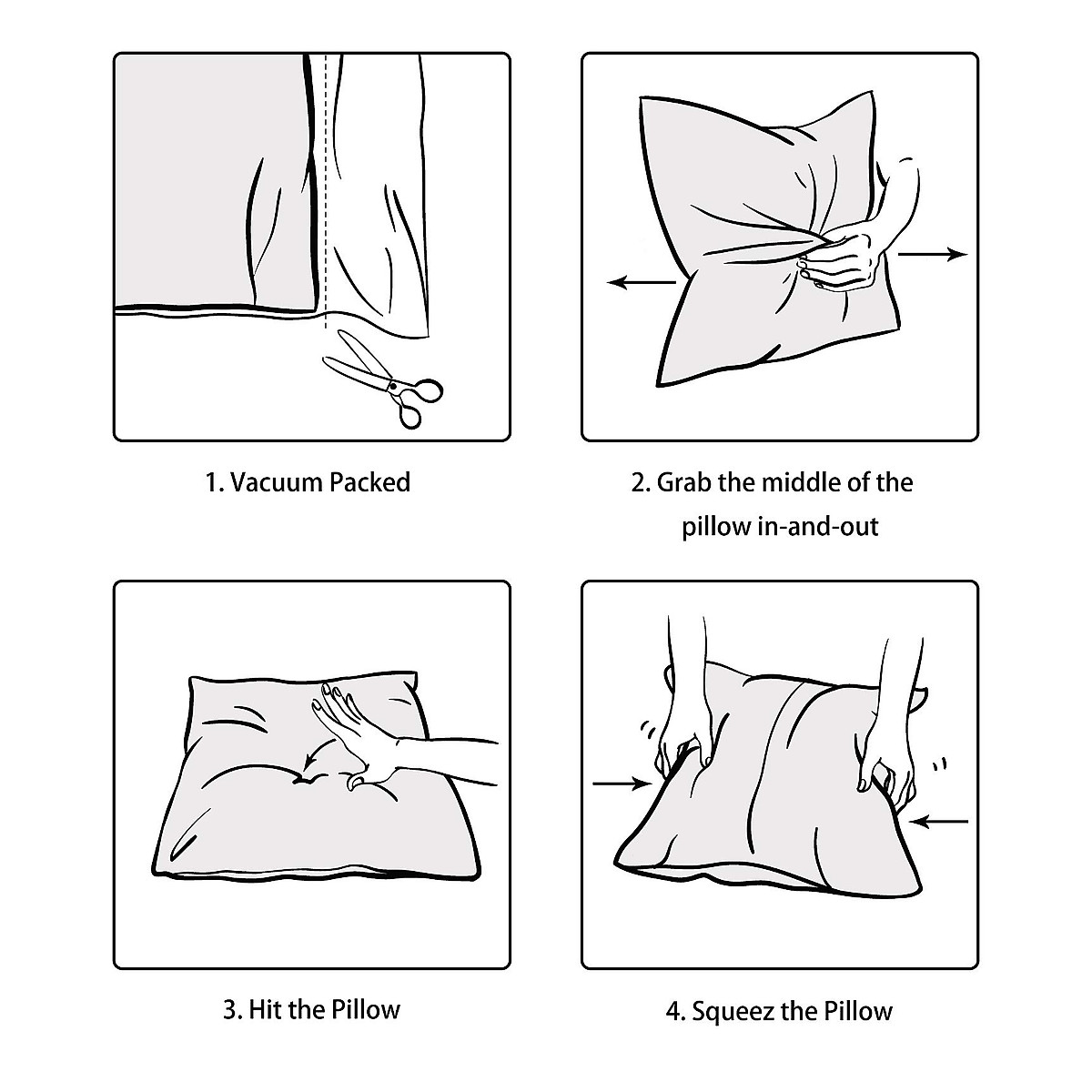 1. Vacuum Packed

2. Grab the middle of the pillow in-and-out

3. Hit the Pillow

4. Squeez the Pillow