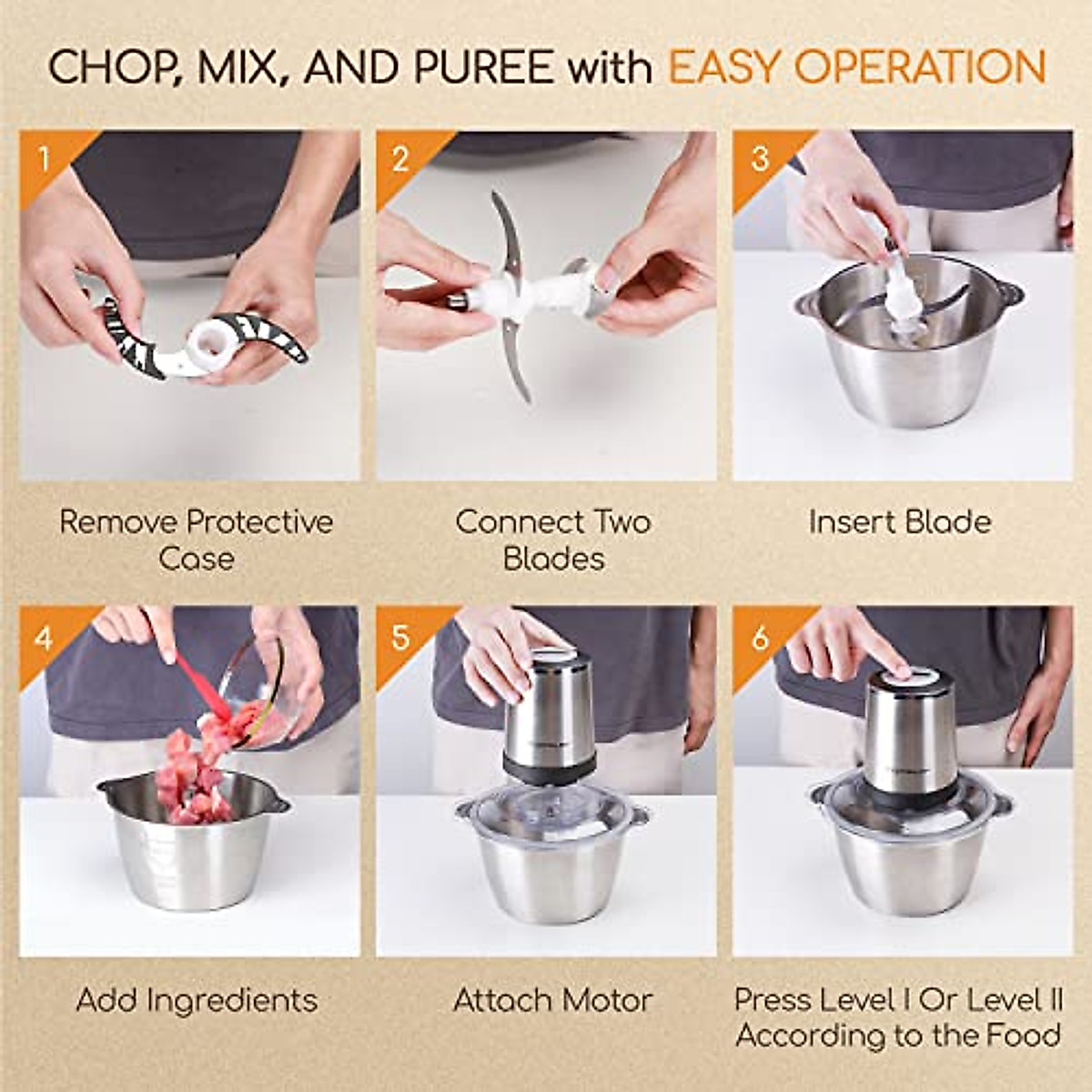 CHOP, MIX, AND PUREE with EASY OPERATION

1

Remove Protective Case

2

Connect Two Blades

3

Insert Blade

4

Add Ingredients

5

Attach Motor

6

Press Level I Or Level II According to the Food