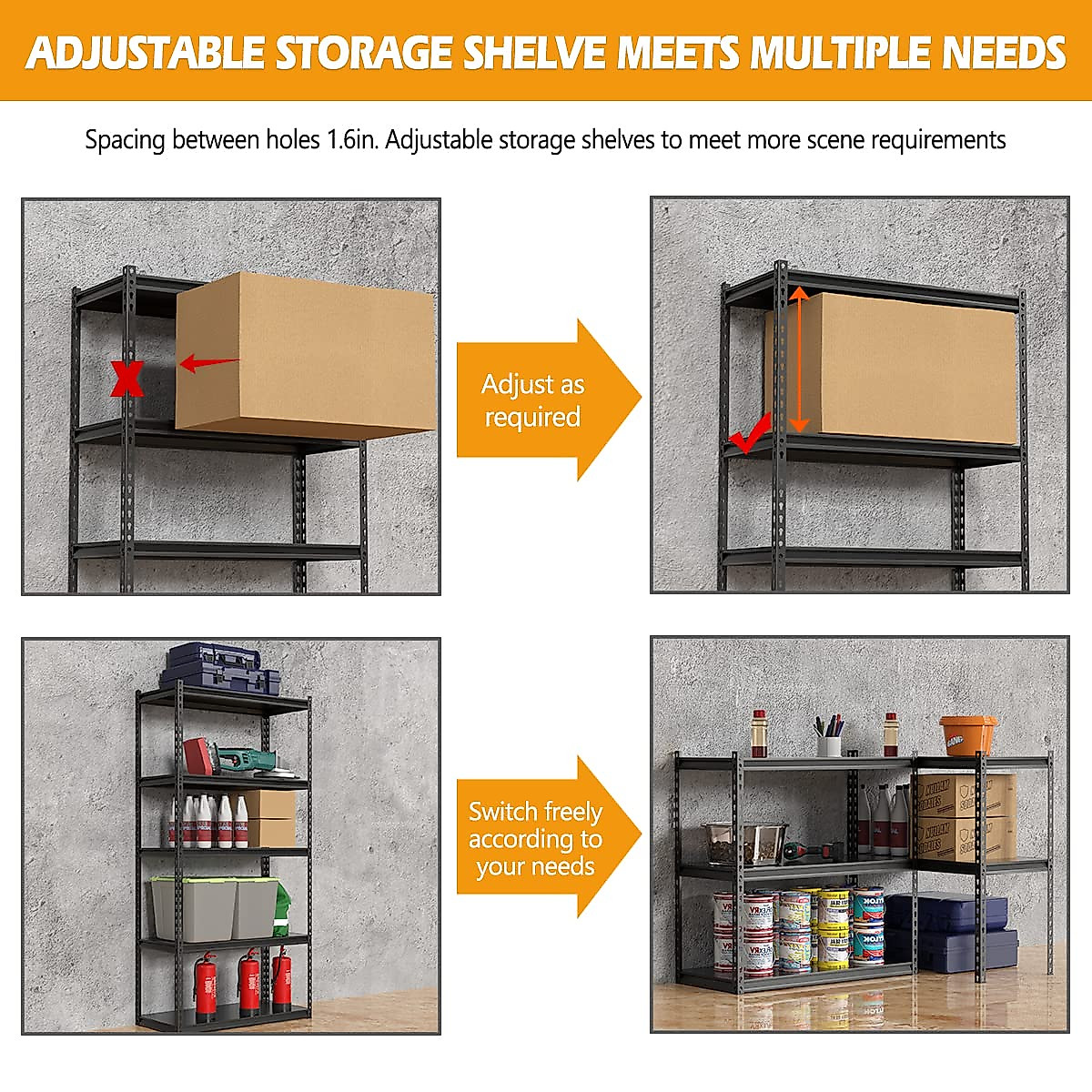 ADJUSTABLE STORAGE SHELVE MEETS MULTIPLE NEEDS

Spacing between holes 1.6in. Adjustable storage shelves to meet more scene requirements

Adjust as required

Switch freely according to your needs