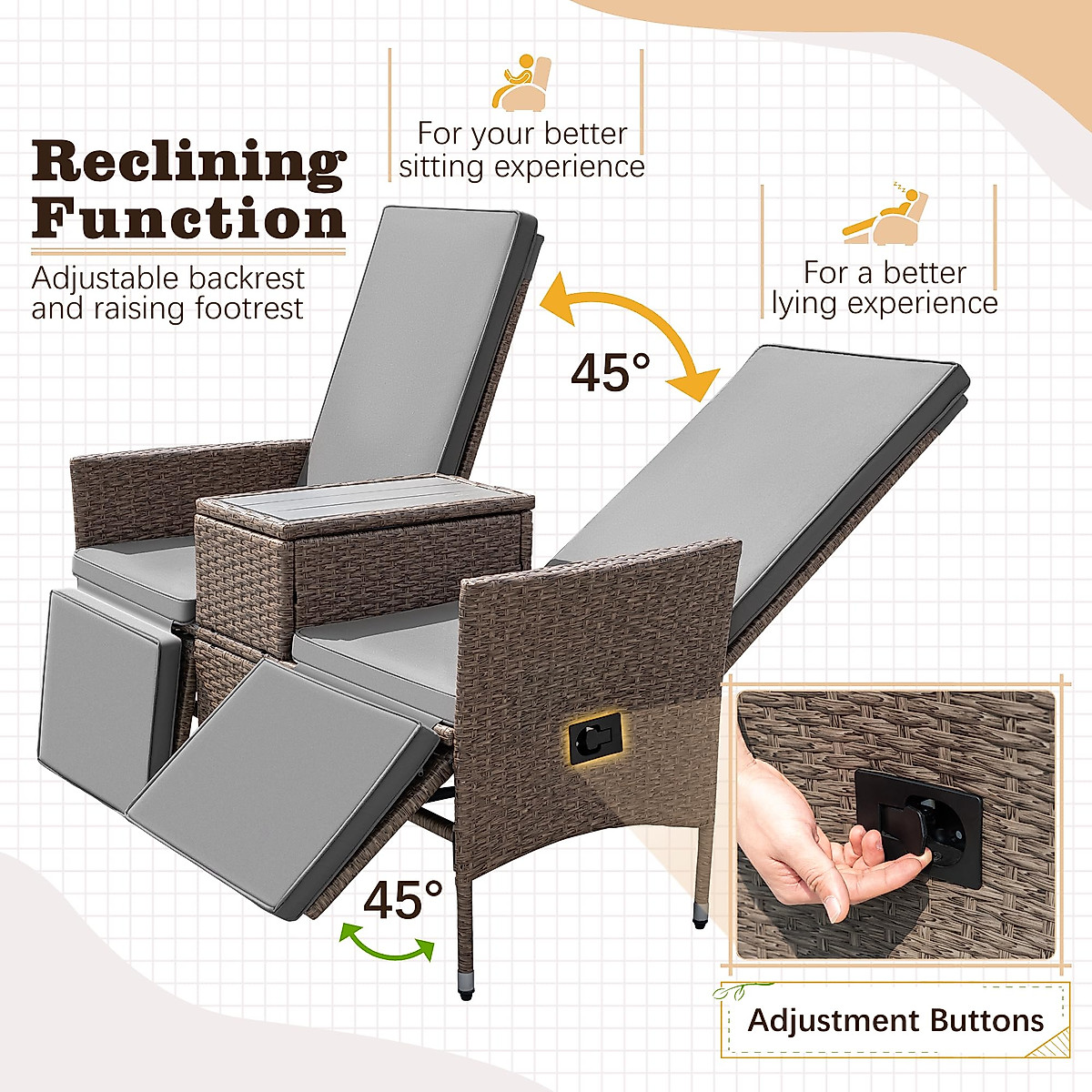 Reclining Function

Adjustable backrest and raising footrest

For your better sitting experience

For a better lying experience

45°

45°

Adjustment Buttons