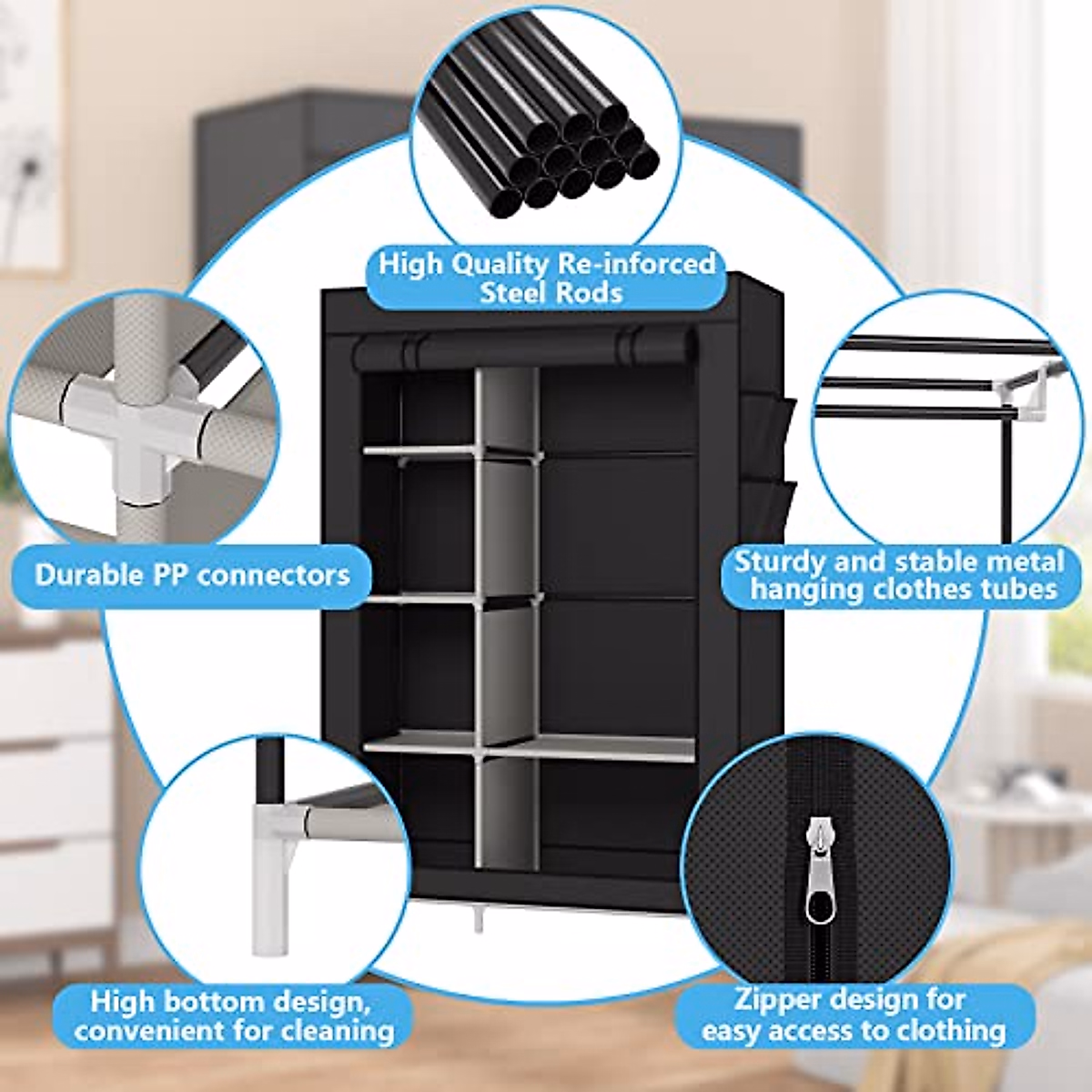 High Quality Re-inforced Steel Rods

Durable PP connectors

Sturdy and stable metal hanging clothes tubes

High bottom design, convenient for cleaning

Zipper design for easy access to clothing