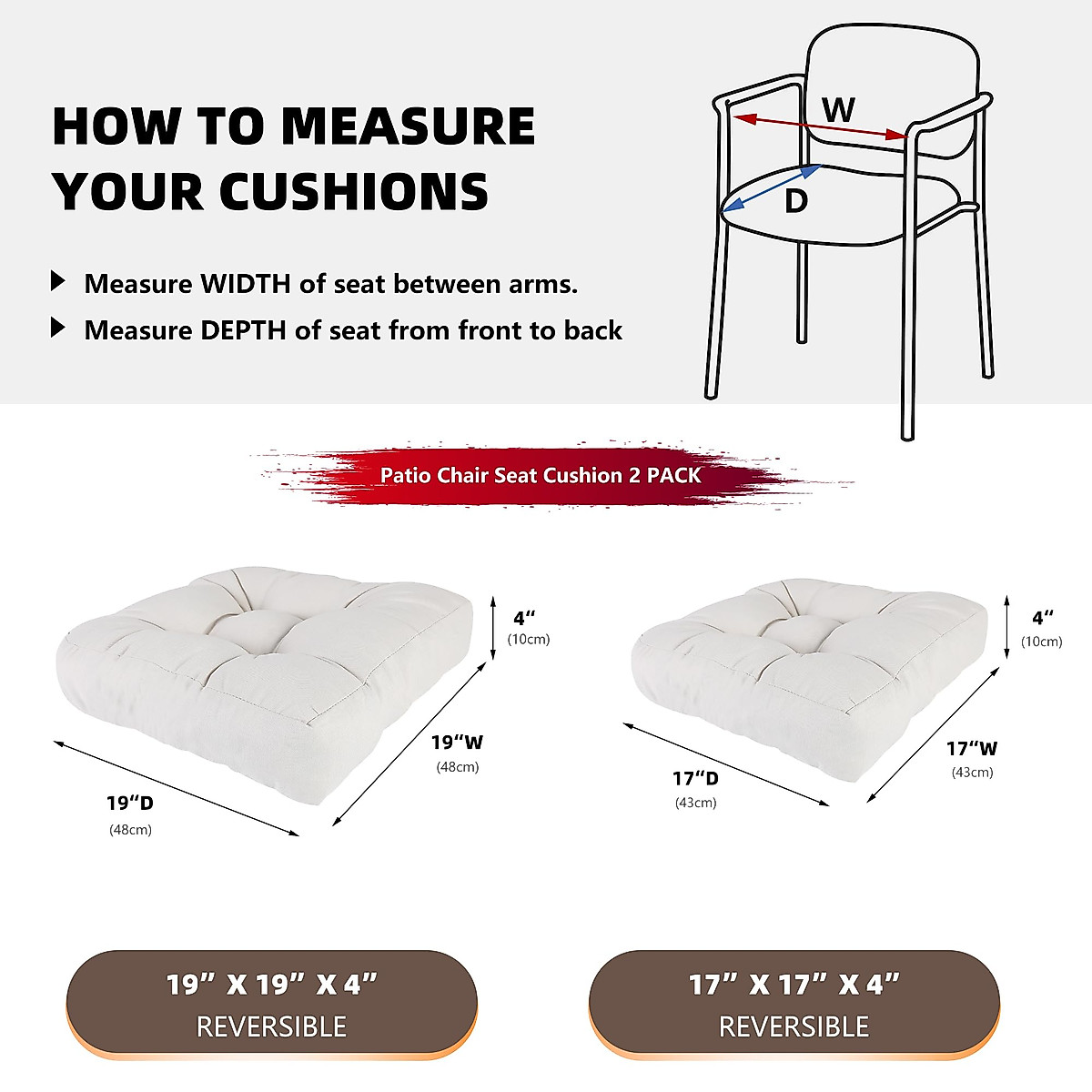 HOW TO MEASURE YOUR CUSHIONS

Measure WIDTH of seat between arms.

Measure DEPTH of seat from front to back

W

D

Patio Chair Seat Cushion 2 PACK

4“
(10cm)

19“W
(48cm)

19“D
(48cm)

4“
(10cm)

17“W
(43cm)

17“D
(43cm)

19” X 19” X 4”
REVERSIBLE

17” X 17” X 4”
REVERSIBLE