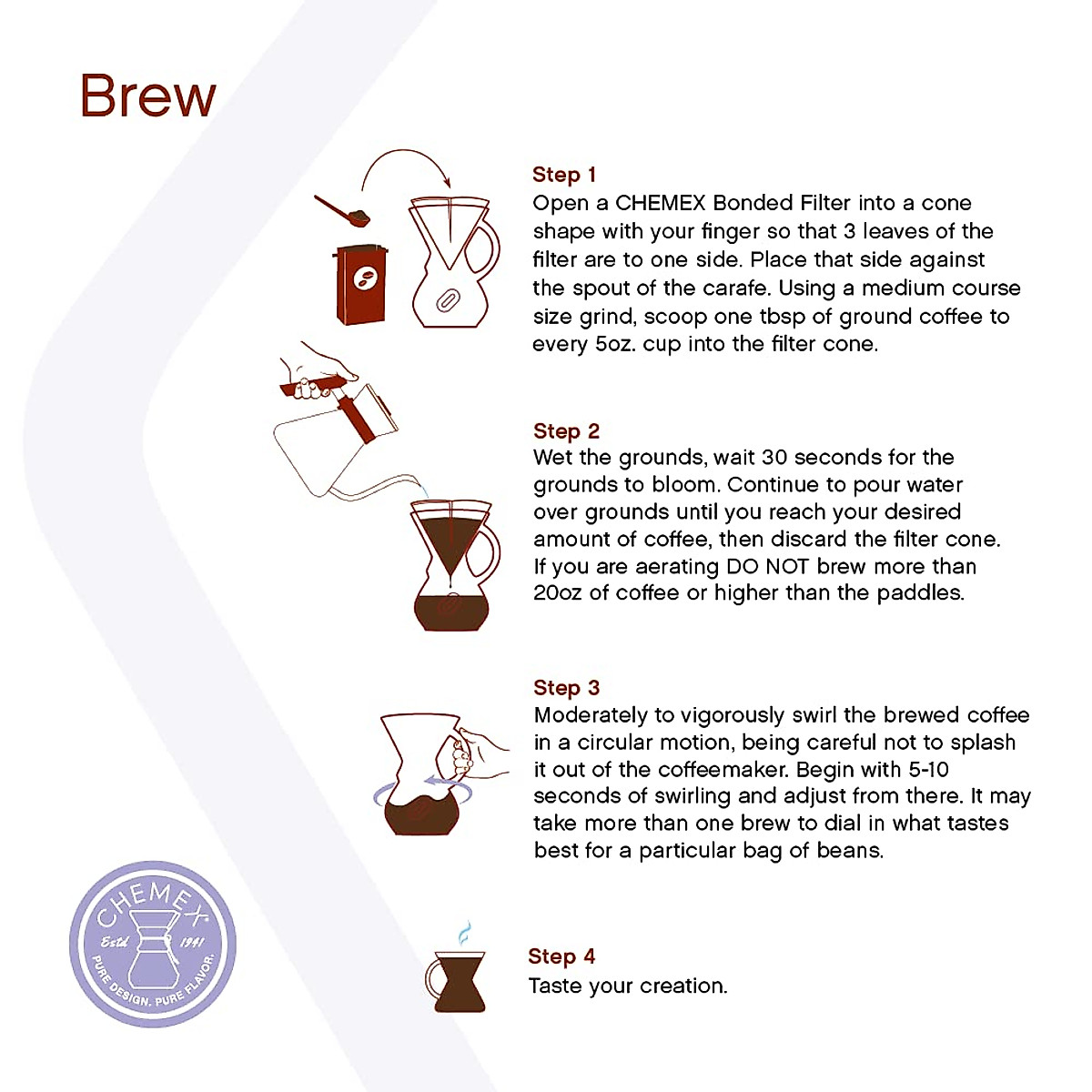 Brew

Step 1
Open a CHEMEX Bonded Filter into a cone shape with your finger so that 3 leaves of the filter are to one side. Place that side against the spout of the carafe. Using a medium course size grind, scoop one tbsp of ground coffee to every 5oz. cup into the filter cone.

Step 2
Wet the grounds, wait 30 seconds for the grounds to bloom. Continue to pour water over grounds until you reach your desired amount of coffee, then discard the filter cone. If you are aerating DO NOT brew more than 20oz of coffee or higher than the paddles.

Step 3
Moderately to vigorously swirl the brewed coffee in a circular motion, being careful not to splash it out of the coffeemaker. Begin with 5-10 seconds of swirling and adjust from there. It may take more than one brew to dial in what tastes best for a particular bag of beans.

Step 4
Taste your creation.

CHEMEX
Estd 1941
PURE DESIGN. PURE FLAVOR.