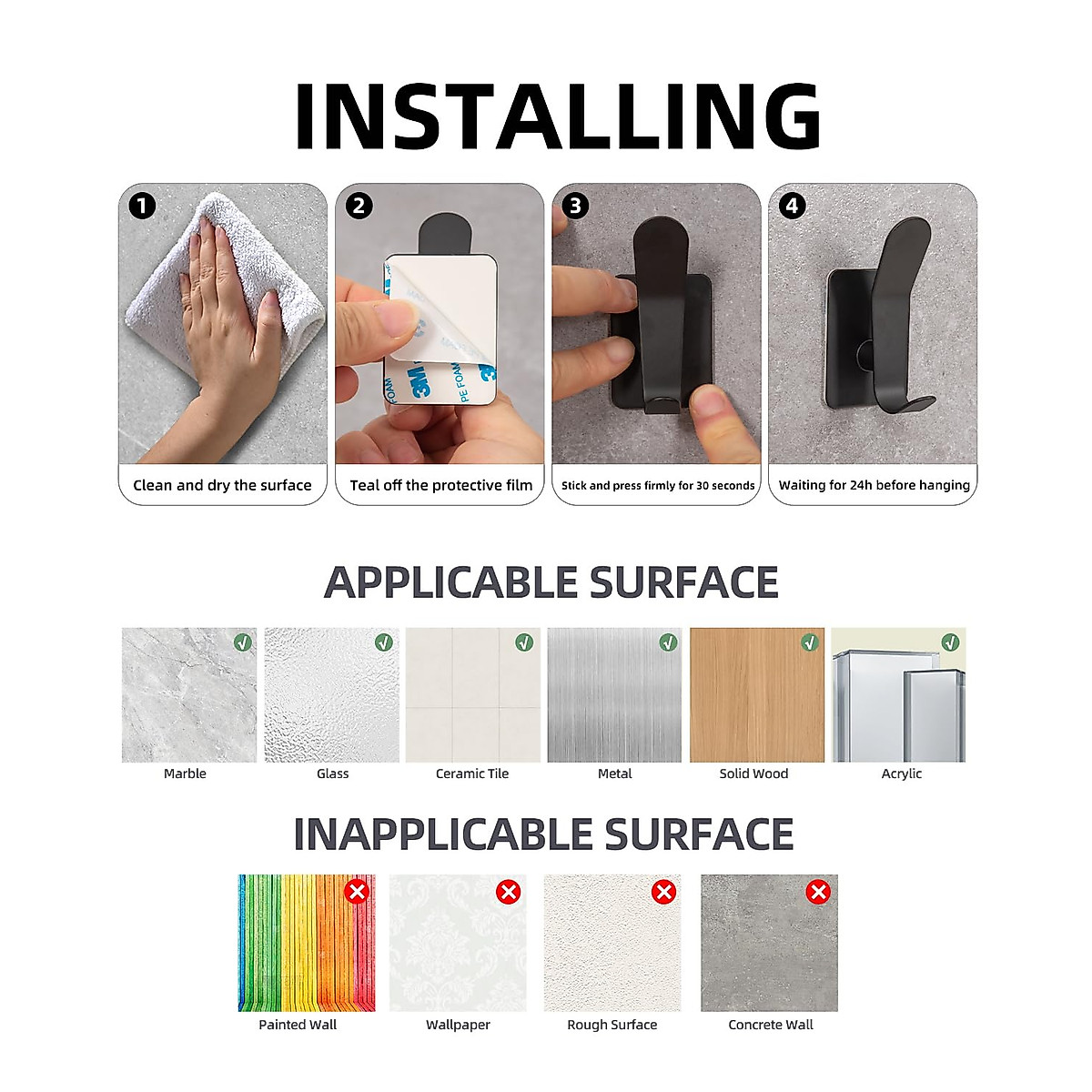 INSTALLING

1
Clean and dry the surface

2
3M
PE FOAM
Teal off the protective film

3
Stick and press firmly for 30 seconds

4
Waiting for 24h before hanging

APPLICABLE SURFACE

Marble
Glass
Ceramic Tile
Metal
Solid Wood
Acrylic

INAPPLICABLE SURFACE

Painted Wall
Wallpaper
Rough Surface
Concrete Wall