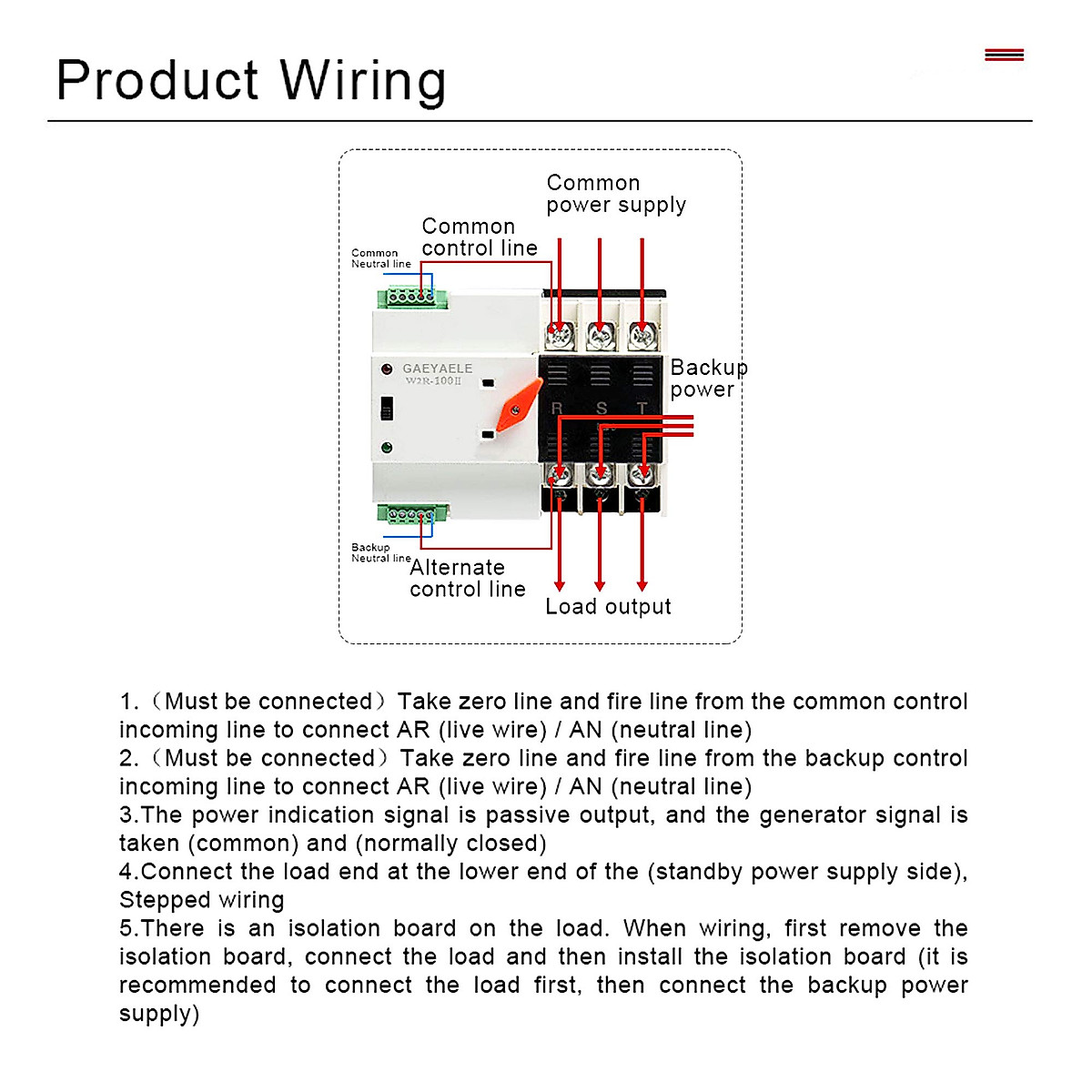 Product Wiring

Common power supply

Common control line

Common Neutral line

GAEYAELE
W2R-100II

R S T

Backup power

Backup Neutral line

Alternate control line

Load output

1.（Must be connected）Take zero line and fire line from the common control incoming line to connect AR (live wire) / AN (neutral line)
2.（Must be connected）Take zero line and fire line from the backup control incoming line to connect AR (live wire) / AN (neutral line)
3.The power indication signal is passive output, and the generator signal is taken (common) and (normally closed)
4.Connect the load end at the lower end of the (standby power supply side), Stepped wiring
5.There is an isolation board on the load. When wiring, first remove the isolation board, connect the load and then install the isolation board (it is recommended to connect the load first, then connect the backup power supply)