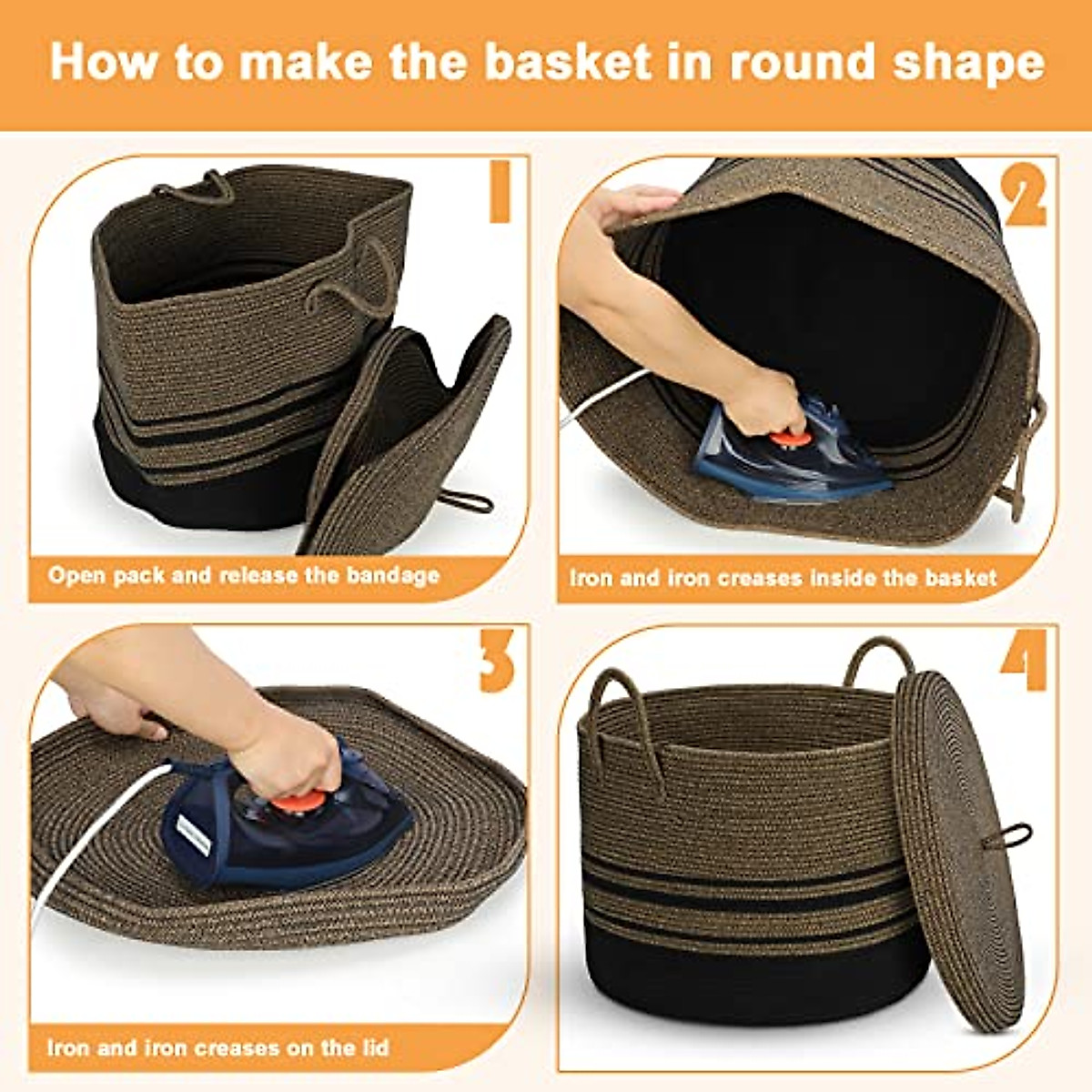 How to make the basket in round shape

1

Open pack and release the bandage

2

Iron and iron creases inside the basket

3

Iron and iron creases on the lid

4