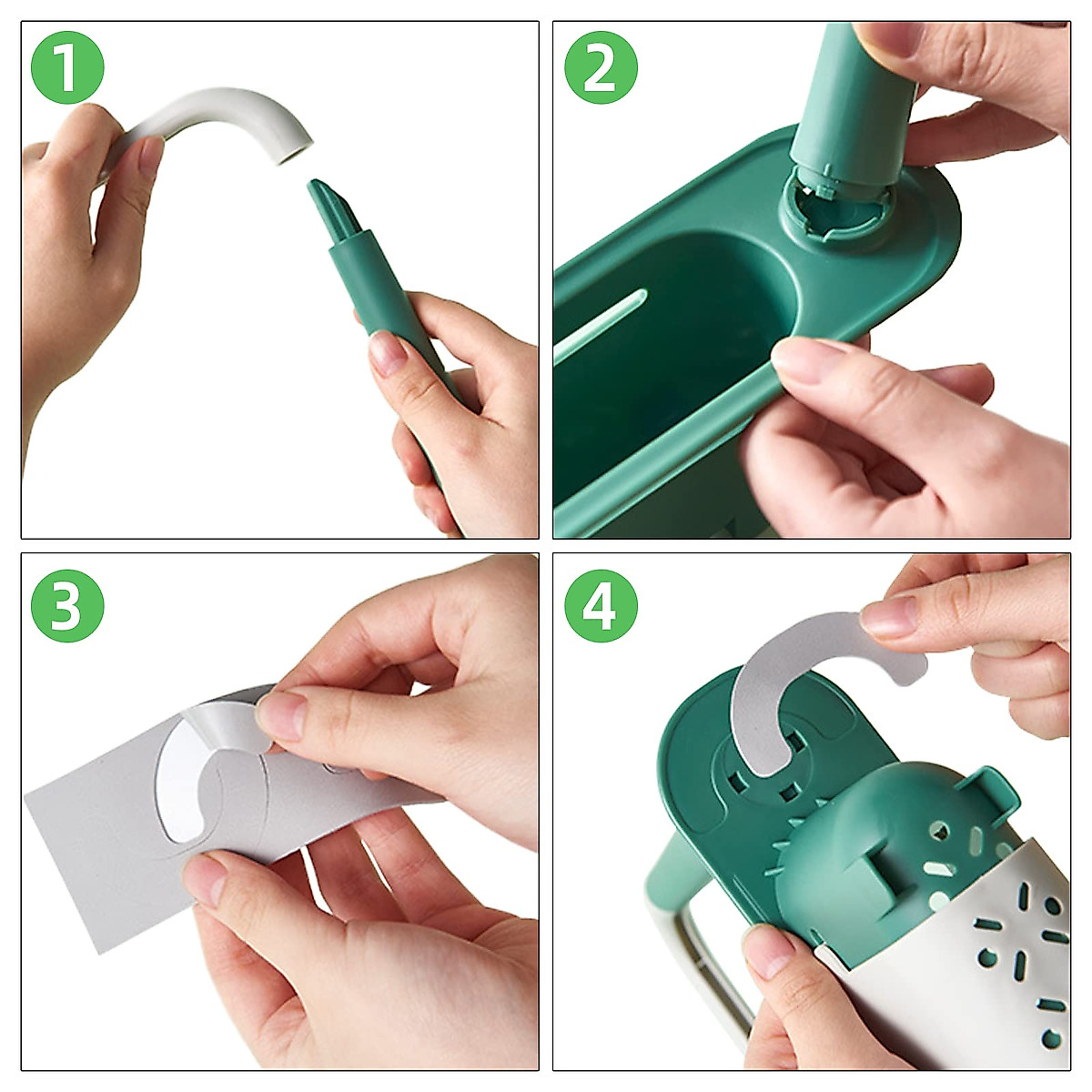 1

2

3

4