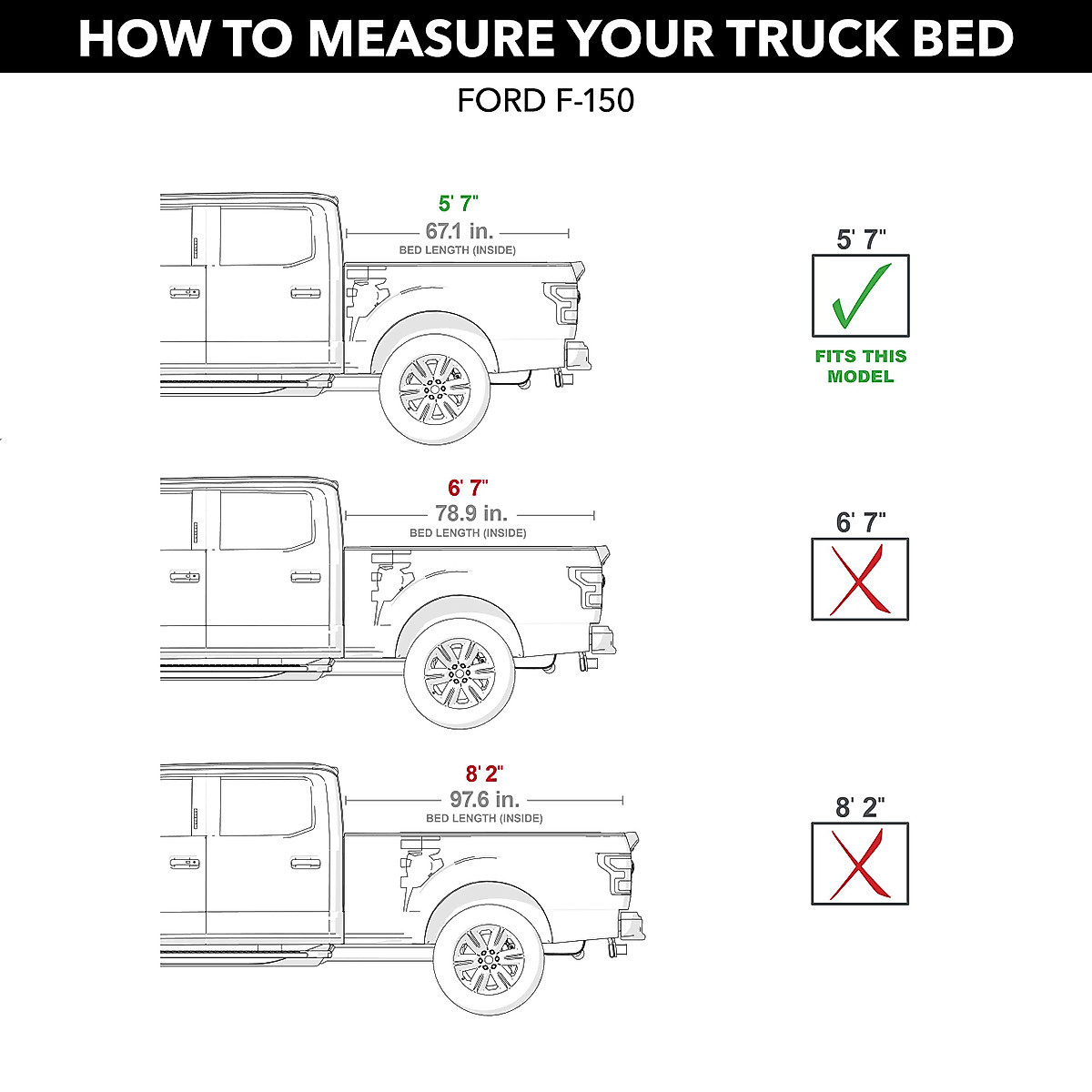 HOW TO MEASURE YOUR TRUCK BED

FORD F-150

5' 7"
67.1 in.
BED LENGTH (INSIDE)

5' 7"

FITS THIS MODEL

6' 7"
78.9 in.
BED LENGTH (INSIDE)

6' 7"

8' 2"
97.6 in.
BED LENGTH (INSIDE)

8' 2"