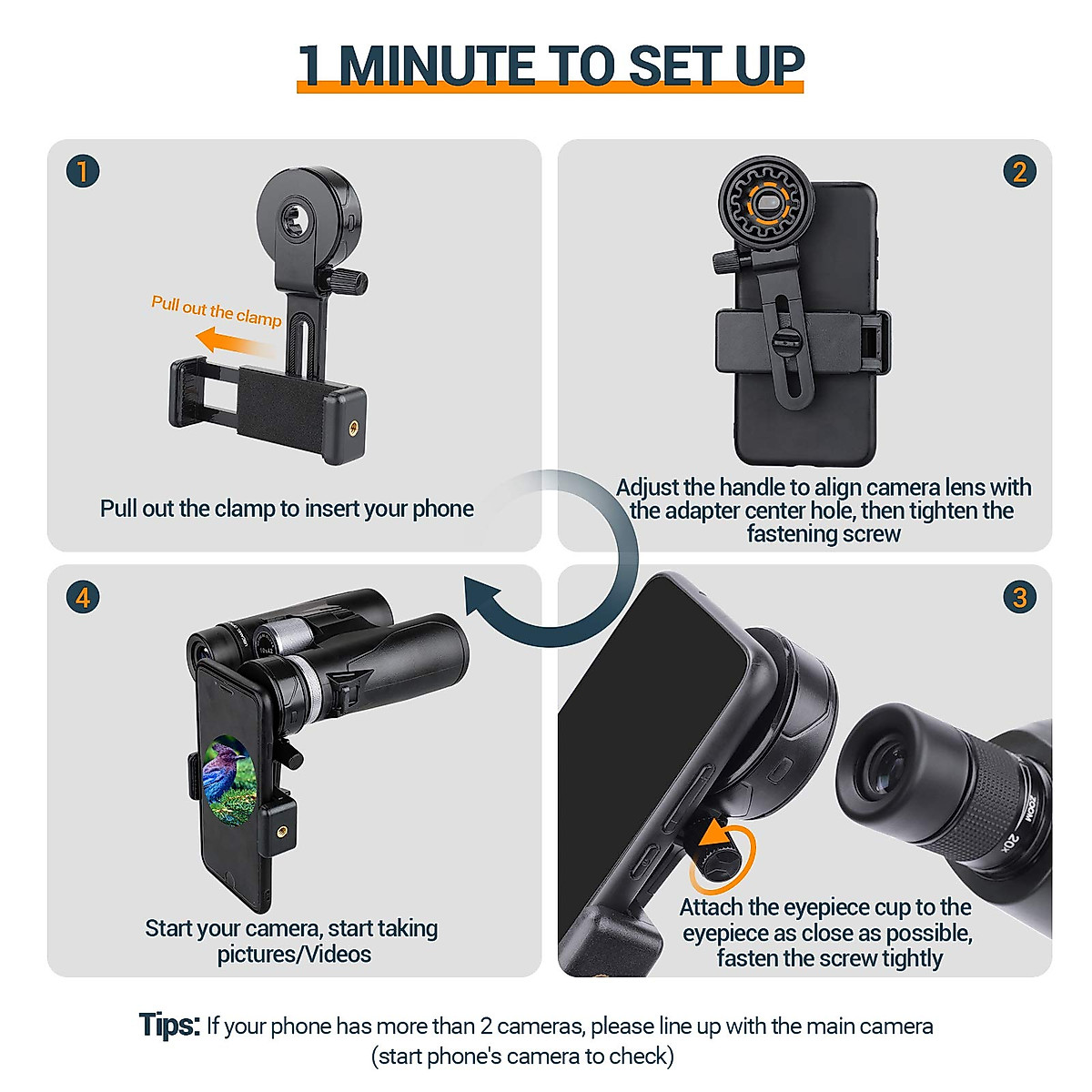 1 MINUTE TO SET UP

1

Pull out the clamp

Pull out the clamp to insert your phone

2

Adjust the handle to align camera lens with the adapter center hole, then tighten the fastening screw

4

Start your camera, start taking pictures/Videos

3

ZOOM 20x

Attach the eyepiece cup to the eyepiece as close as possible, fasten the screw tightly

Tips: If your phone has more than 2 cameras, please line up with the main camera (start phone's camera to check)